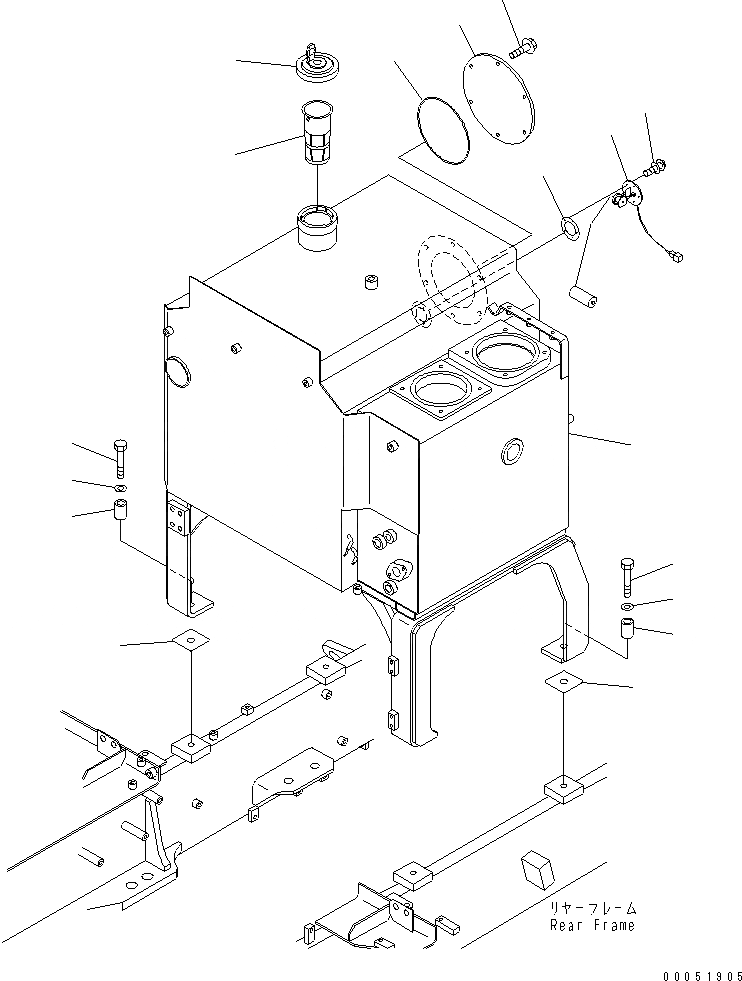 リヤーフレーム
Rear Frame

00051905