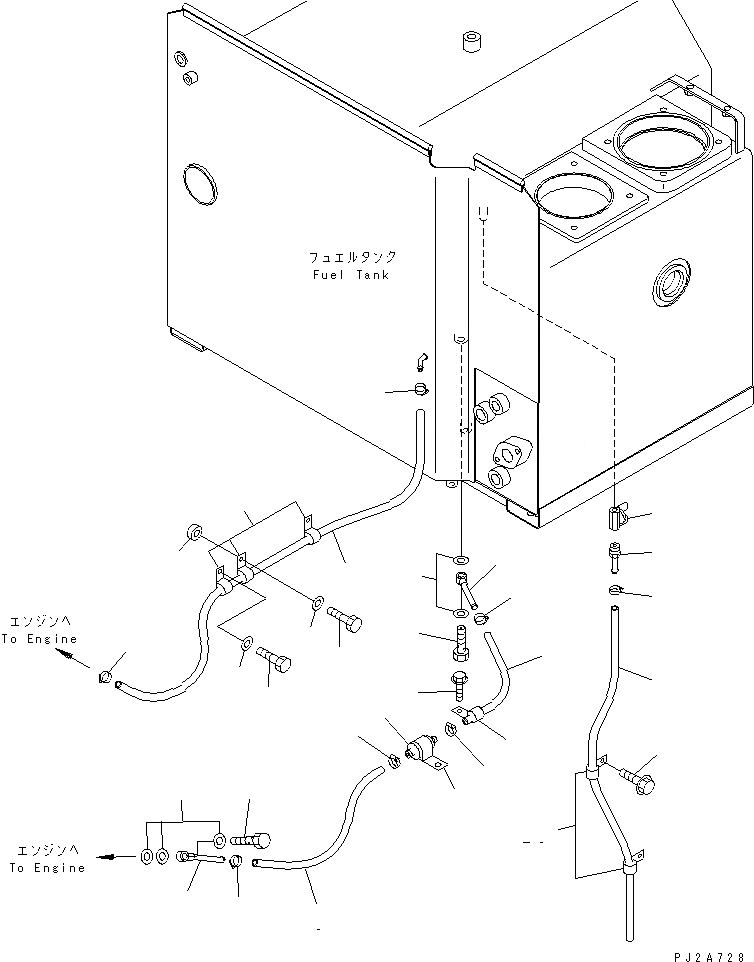 フュエルタンク
Fuel Tank

エンジンへ
To Engine

エンジンへ
To Engine

PJ2A728