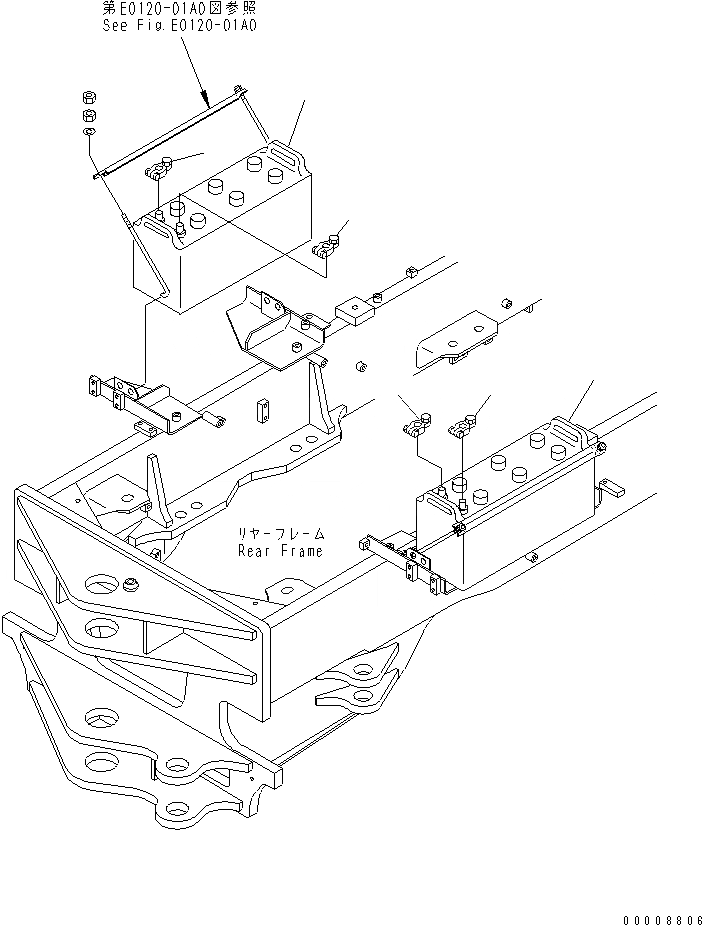 第E0120-01A0図参照
See Fig.E0120-01A0

リヤーフレーム
Rear Frame

00008806