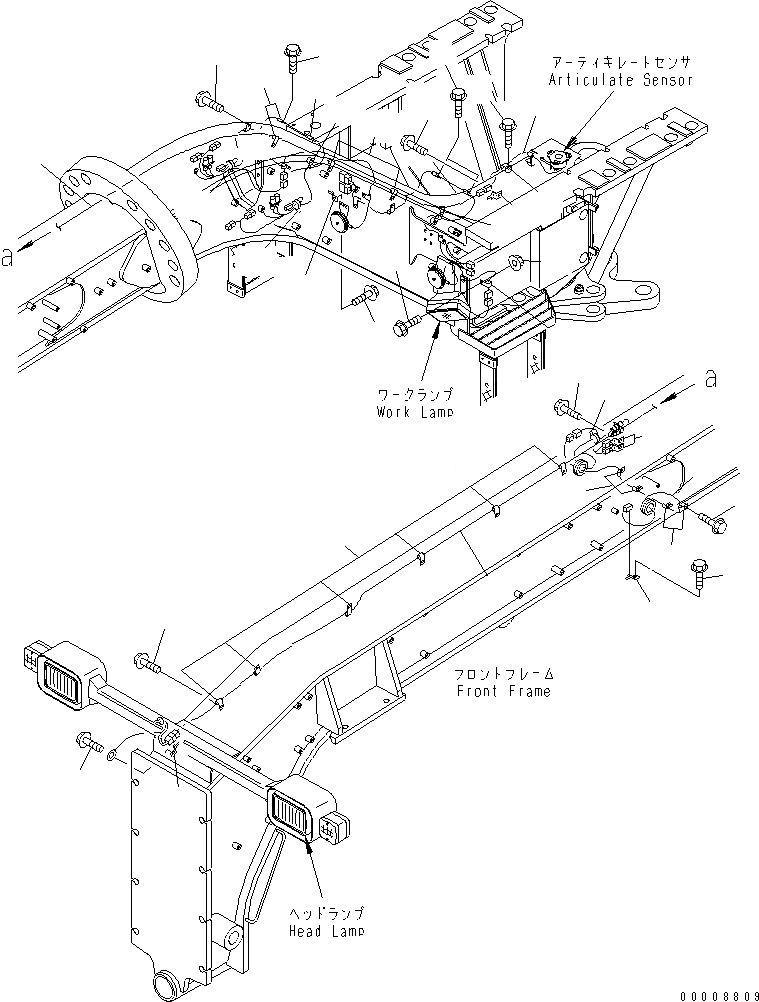 アーティキレートセンサ
Articulate Sensor

a

ワークランプ
Work Lamp

a

フロントフレーム
Front Frame

ヘッドランプ
Head Lamp

00008809