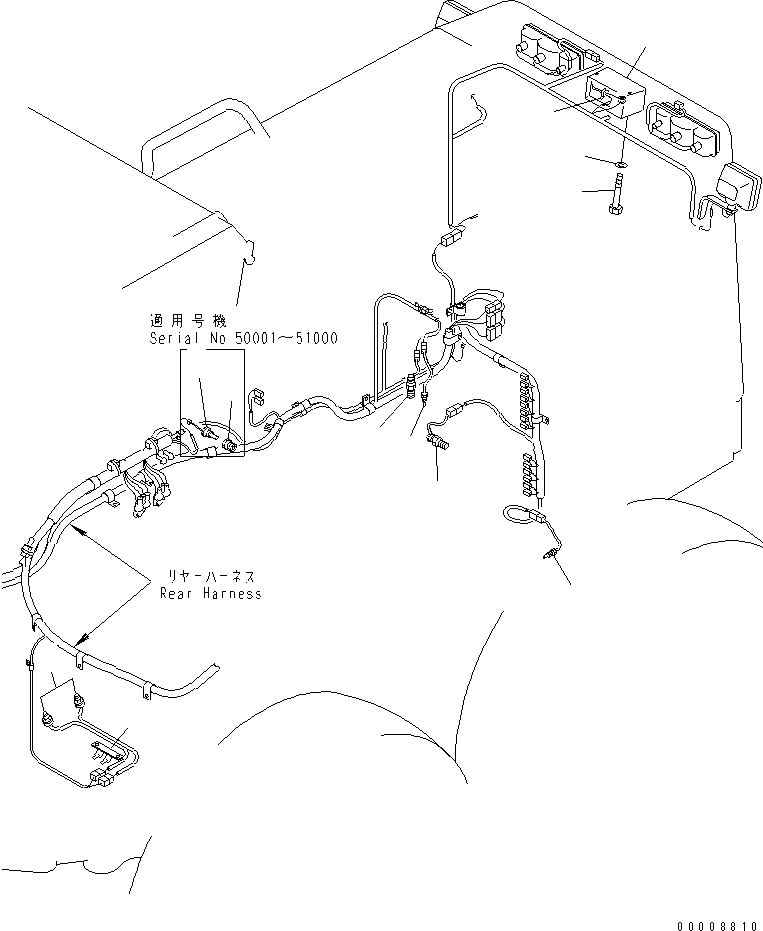 適用号機
Serial No 50001~51000

リヤーハーネス
Rear Harness

00008810