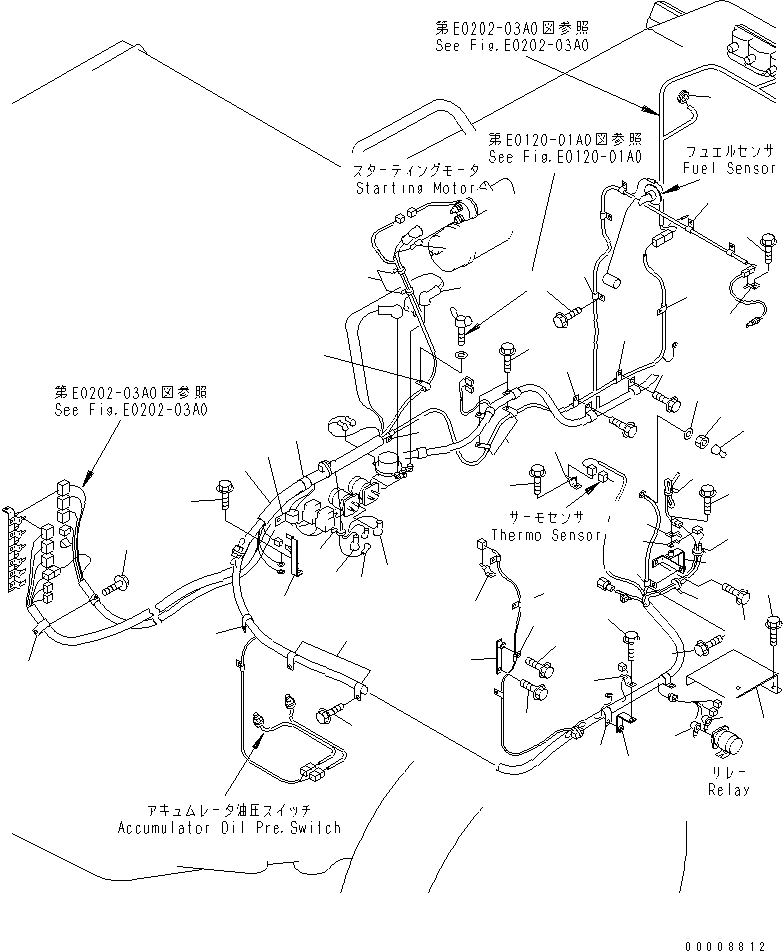 第E0202-03A0図参照
See Fig.E0202-03A0

第E0120-01A0図参照
See Fig.E0120-01A0

フュエルセンサ
Fuel Sensor

スターティングモータ
Starting Motor

第E0202-03A0図参照
See Fig.E0202-03A0

サーモセンサ
Thermo Sensor

リレー
Relay

アキュムレータ油圧スイッチ
Accumulator Oil Pre.Switch

00008812