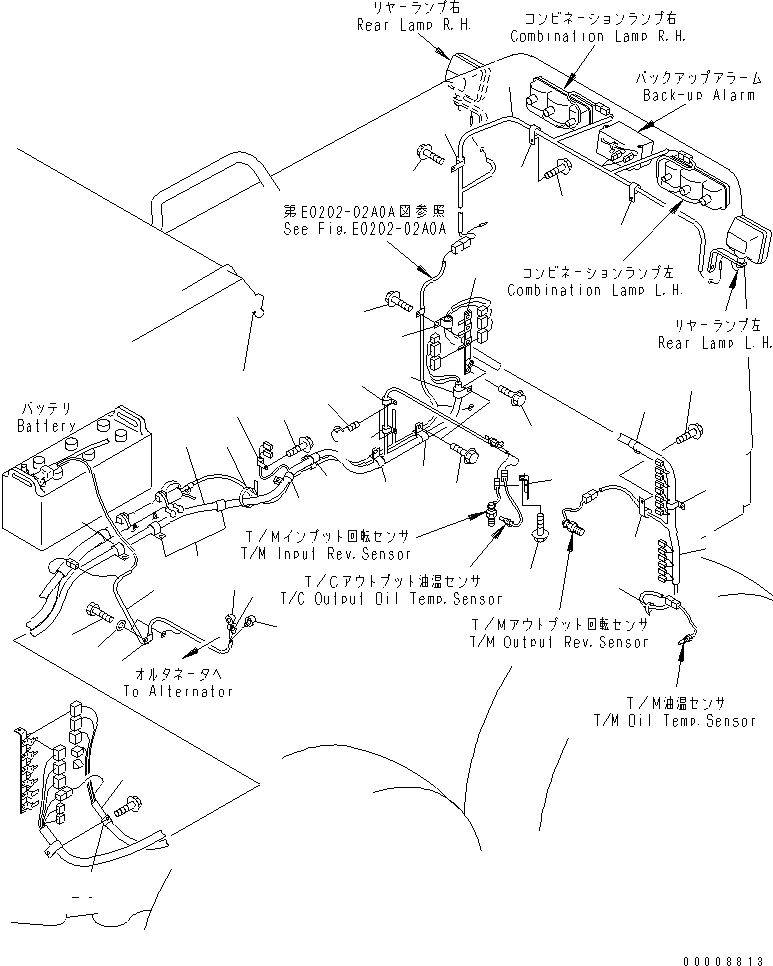 リヤーランプ右
Rear Lamp R.H.

コンビネーションランプ右
Combination Lamp R.H.

バックアップアラーム
Back-up Alarm

第E0202-02A0A図参照
See Fig.E0202-02A0A

コンビネーションランプ左
Combination Lamp L.H.

リヤーランプ左
Rear Lamp L.H.

バッテリ
Battery

T/Mインプット回転センサ
T/M Input Rev.Sensor

T/Cアウトプット油温センサ
T/C Output Oil Temp.Sensor

T/Mアウトプット回転センサ
T/M Output Rev.Sensor

オルタネータへ
To Alternator

T/M油温センサ
T/M Oil Temp.Sensor

00008813