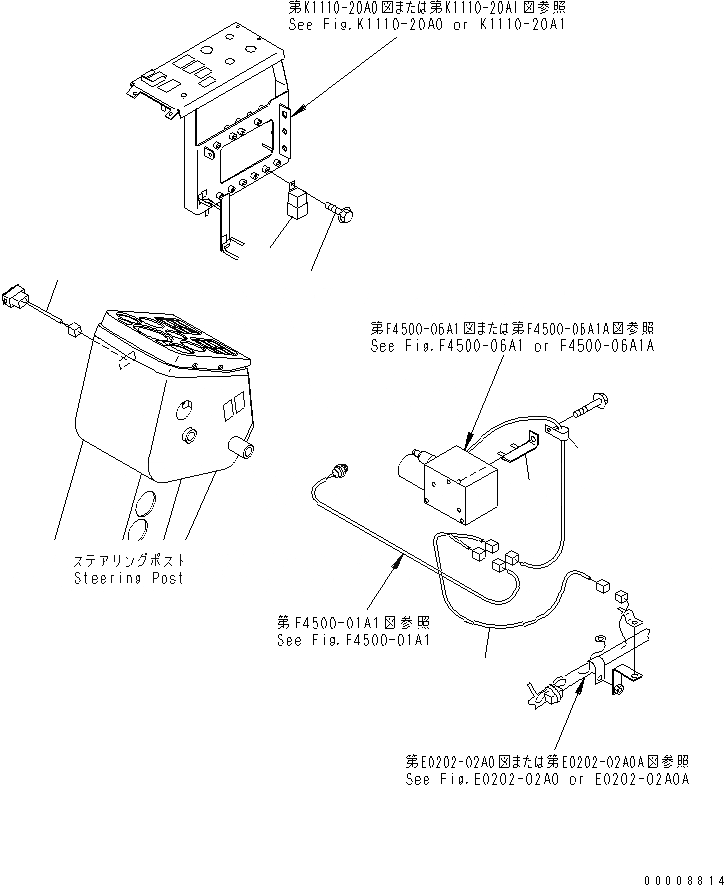 第K1110-20A0図または第K1110-20A1図参照
See Fig.K1110-20A0 or K1110-20A1

第F4500-06A1図または第F4500-06A1A図参照
See Fig.F4500-06A1 or F4500-06A1A

ステアリングポスト
Steering Post

第F4500-01A1図参照
See Fig.F4500-01A1

第E0202-02A0図または第E0202-02A0A図参照
See Fig.E0202-02A0 or E0202-02A0A

00008814