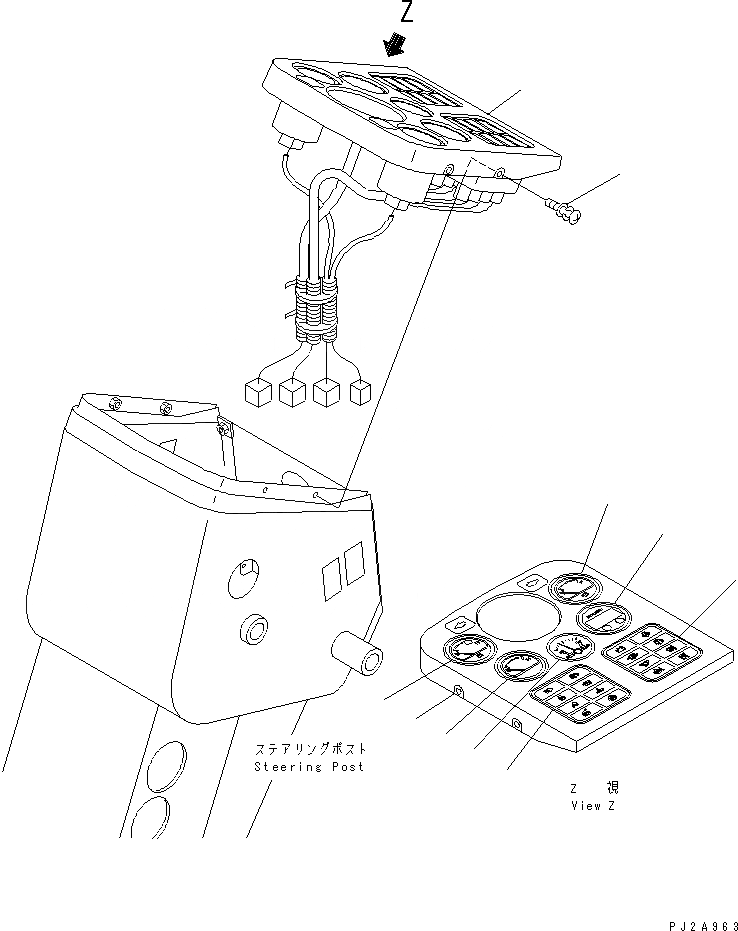 Z

ステアリングポスト
Steering Post

Z 視
View Z

PJ2A963