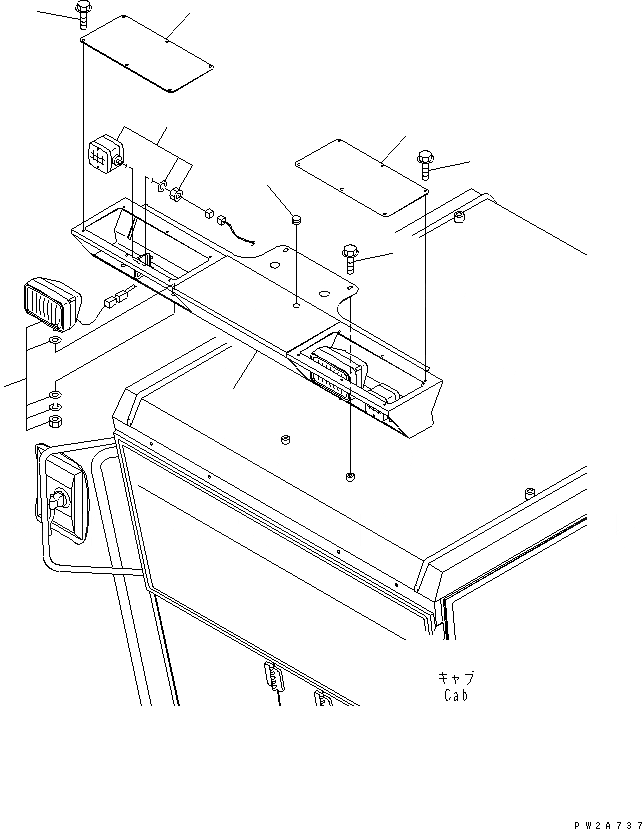 キャブ
Cab

PW2A737