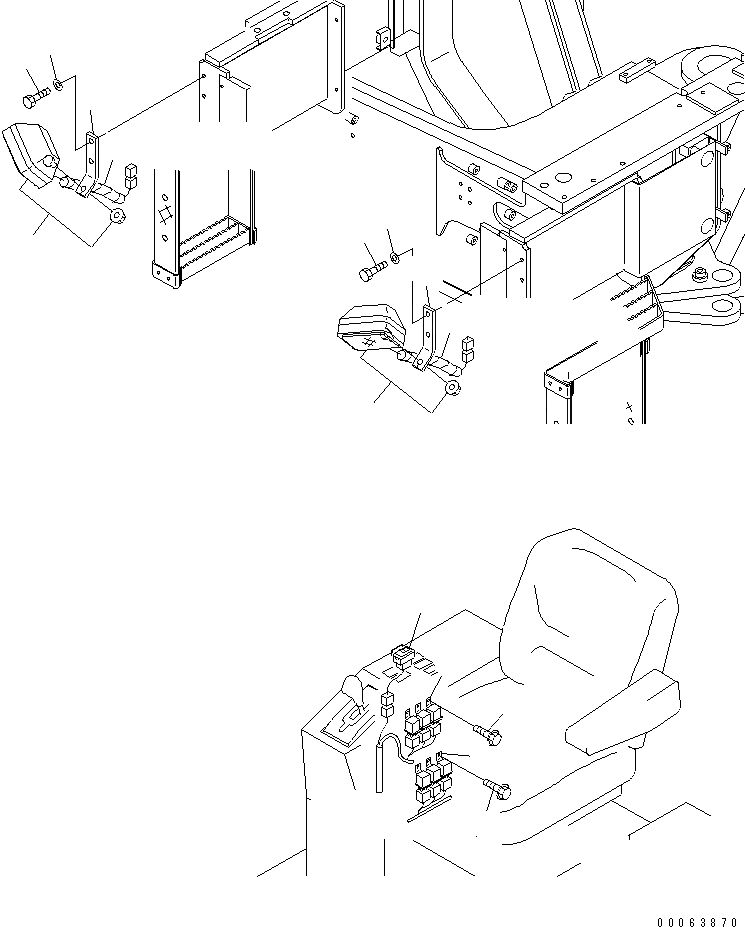 00063870