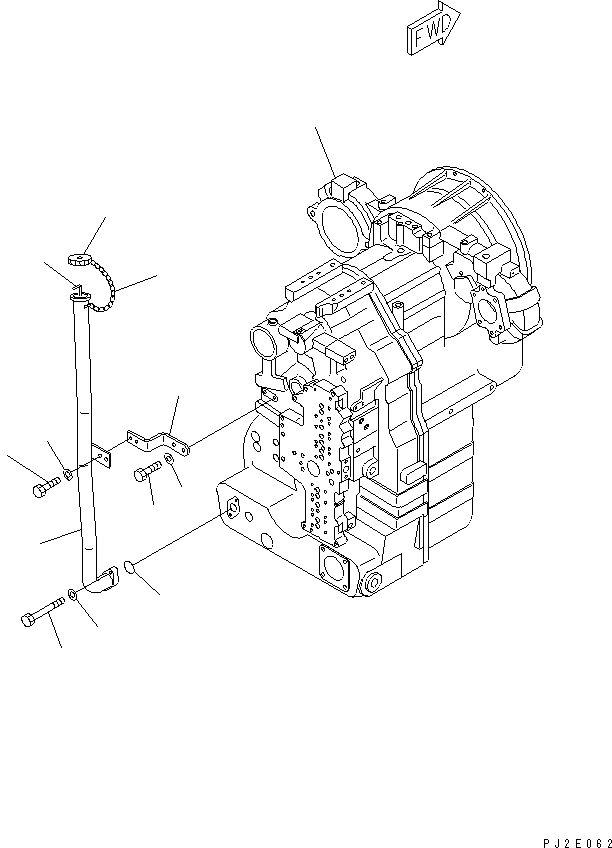 FWD

PJ2E062