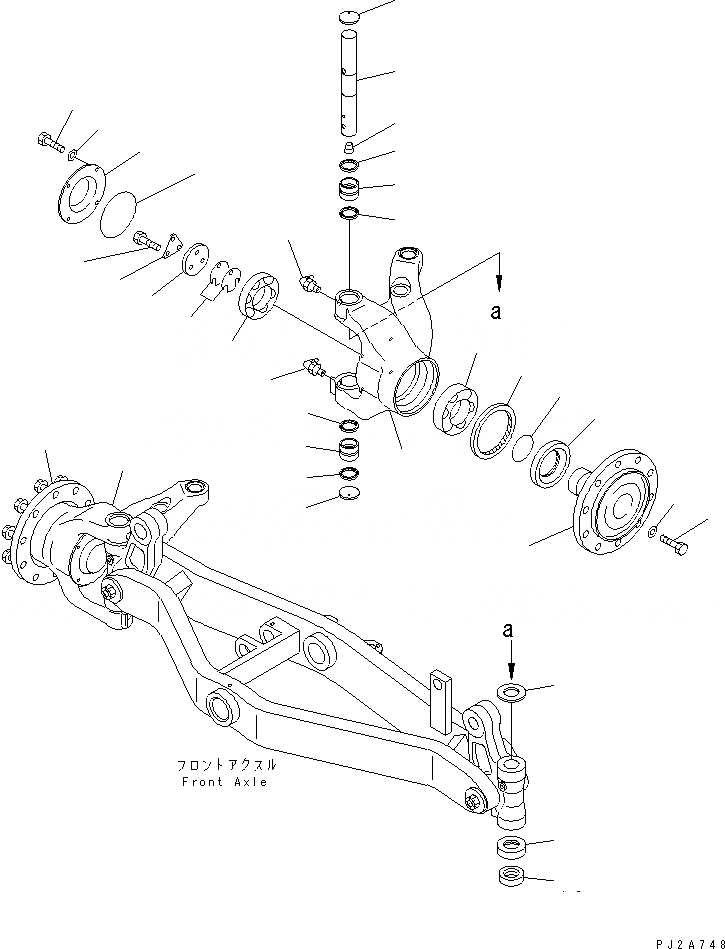 a

a

フロントアクスル
Front Axle

PJ2A748