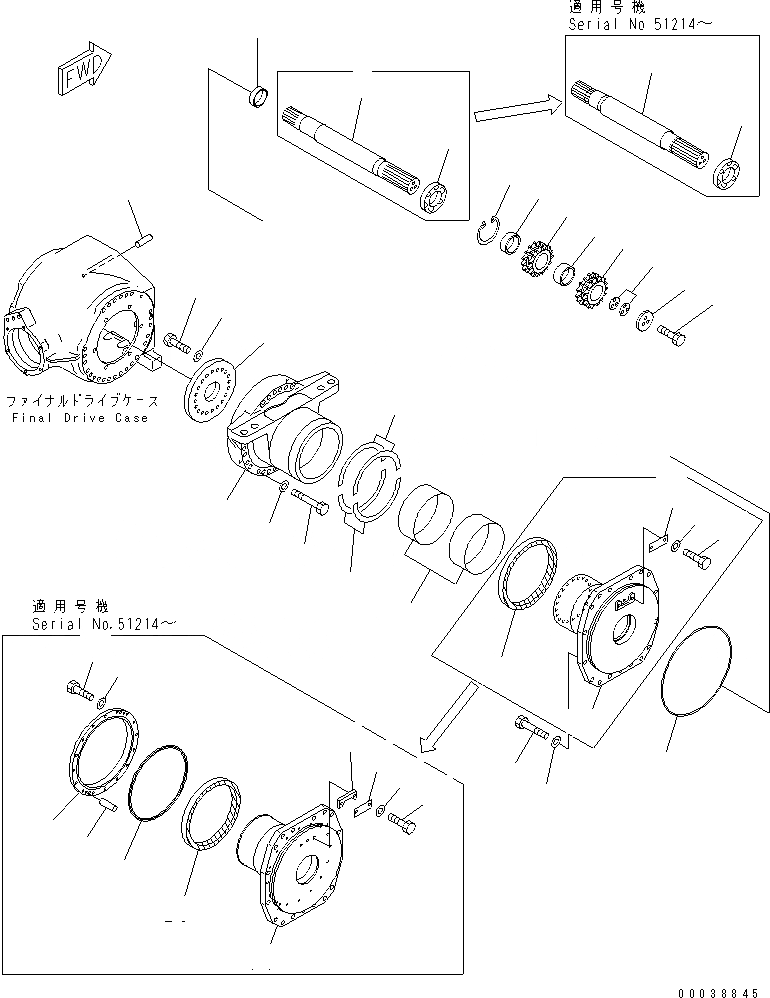 適用号機
Serial No 51214～

FWD

ファイナルドライブケース
Final Drive Case

適用号機
Serial No.51214～

00038845