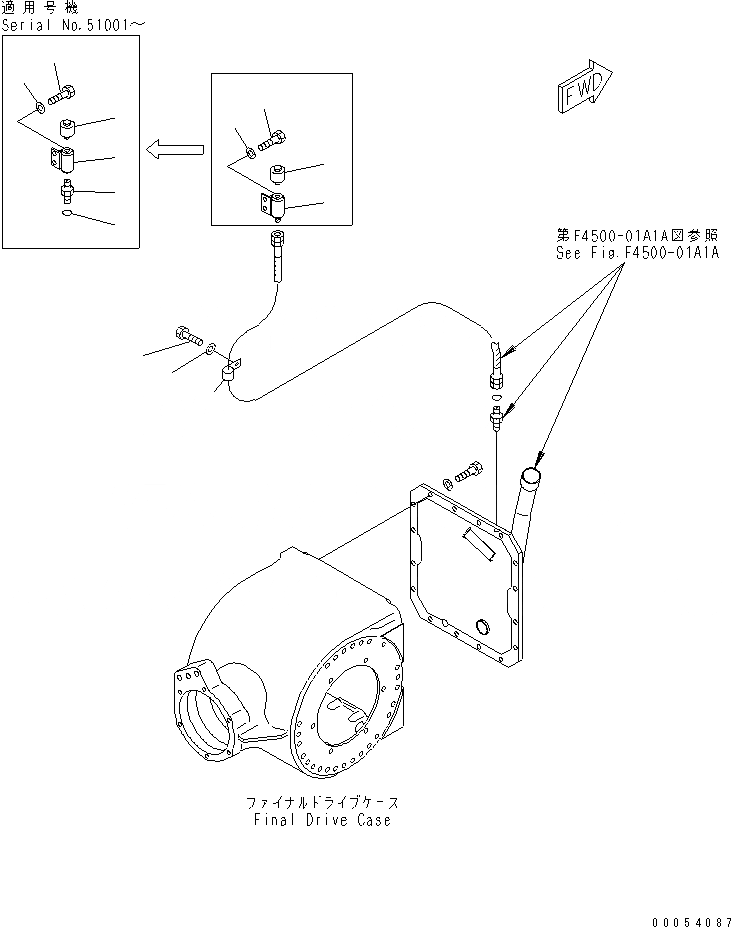 適用号機
Serial No.51001～

FWD

第F4500-01A1A図参照
See Fig.F4500-01A1A

ファイナルドライブケース
Final Drive Case

00054087