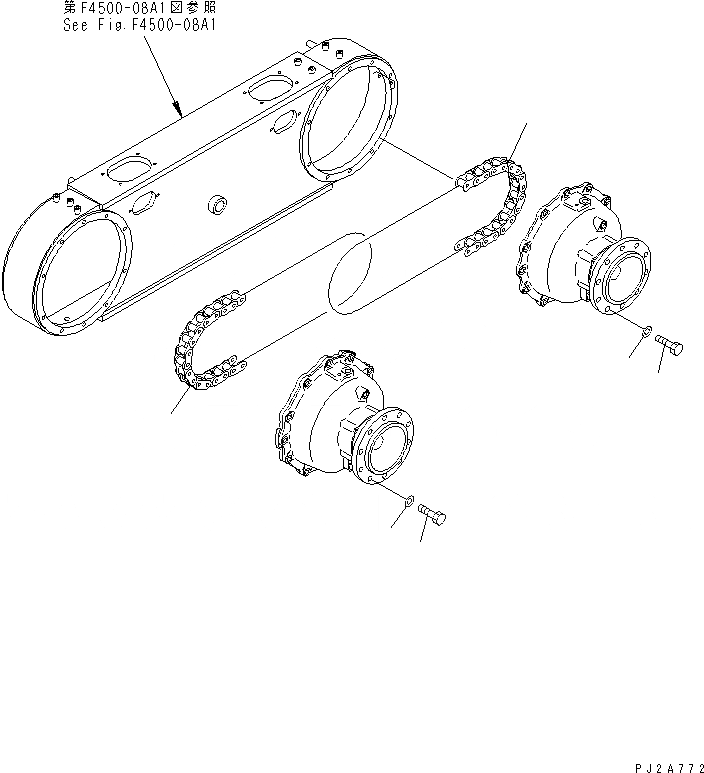 第F4500-08A1図参照
See Fig.F4500-08A1

PJ2A772