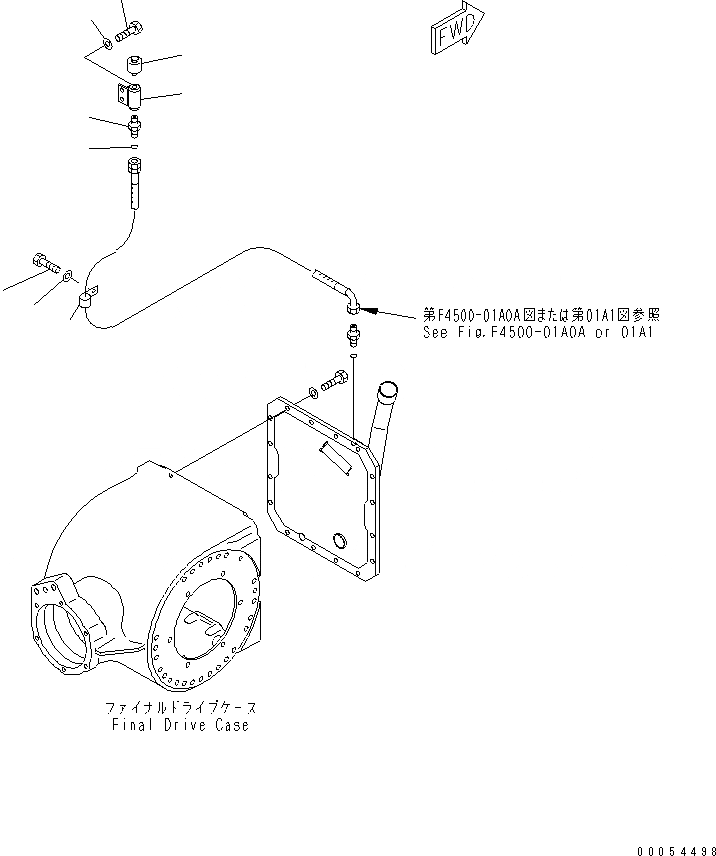 FWD

第F4500-01A0A図または第01A1図参照
See Fig.F4500-01A0A or 01A1

ファイナルドライブケース
Final Drive Case

00054498