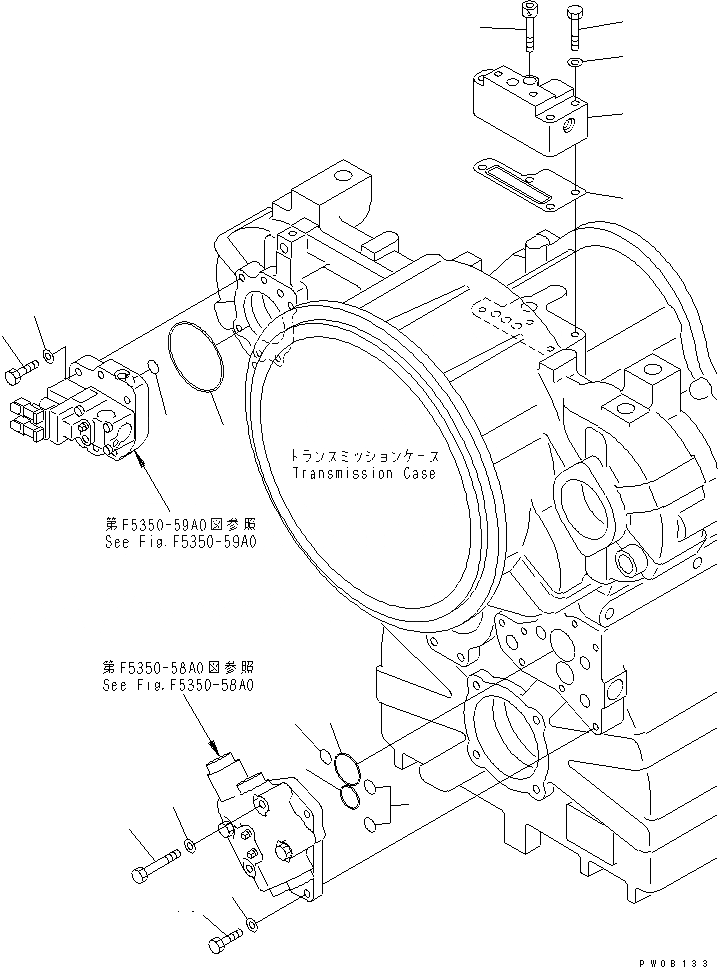 トランスミッションケース
Transmission Case

第F5350-59A0図参照
See Fig.F5350-59A0

第F5350-58A0図参照
See Fig.F5350-58A0

PW08133