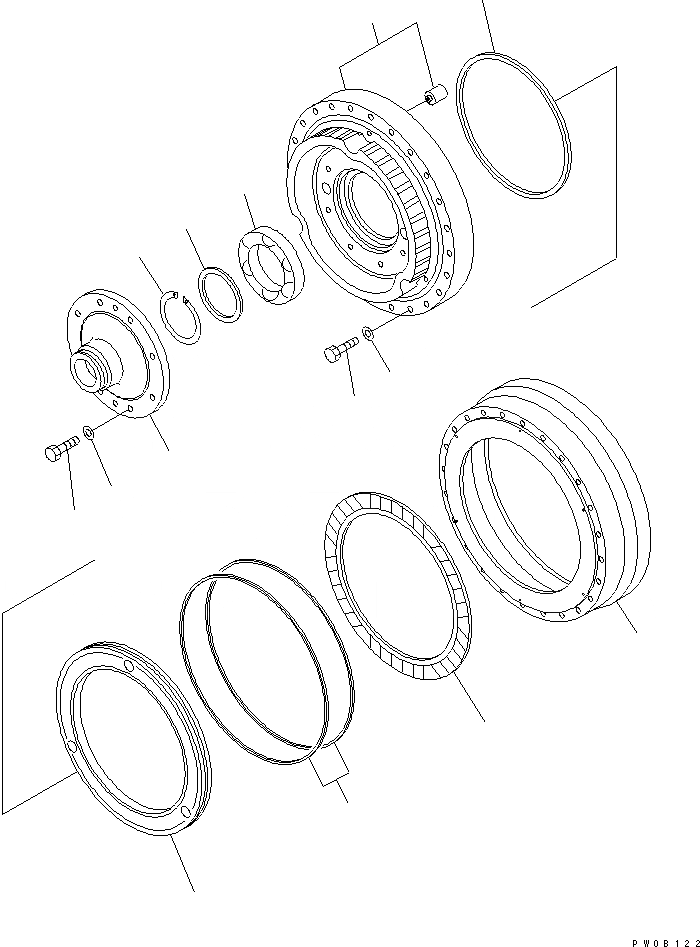 PW0B122