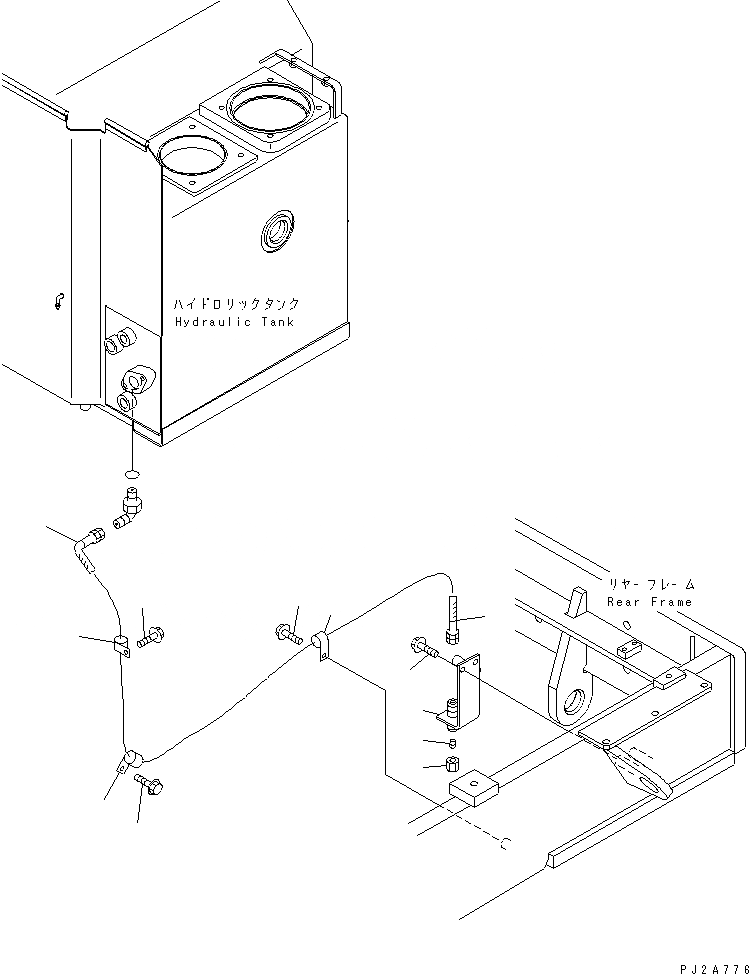 ハイドロリックタンク
Hydraulic Tank

リヤーフレーム
Rear Frame

PJ2A776