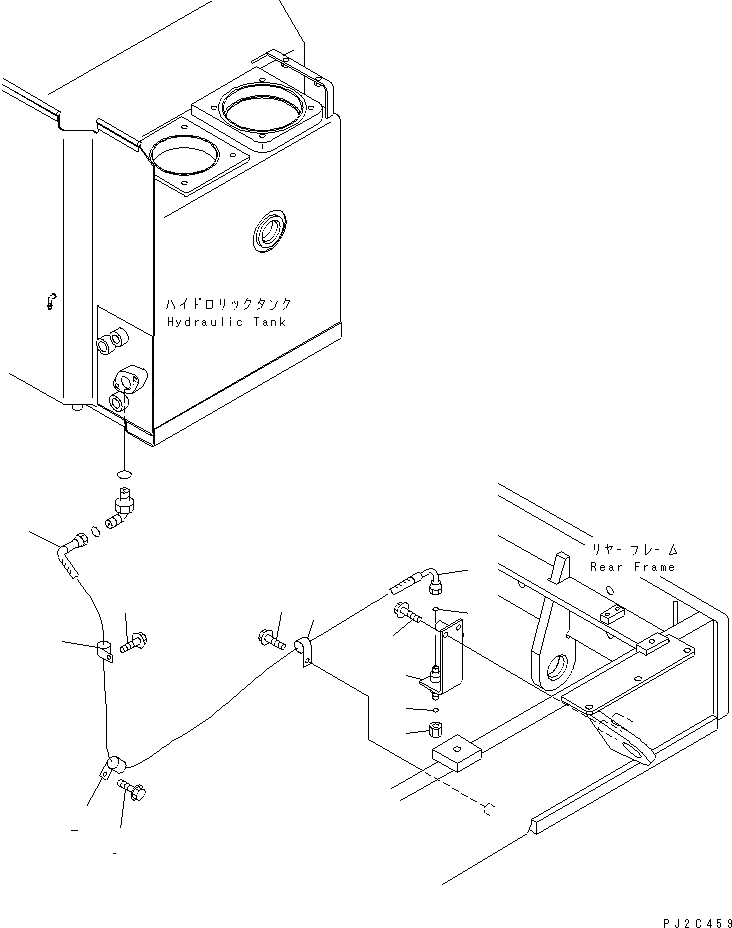 ハイドロリックタンク
Hydraulic Tank

リヤーフレーム
Rear Frame

PJ2C459