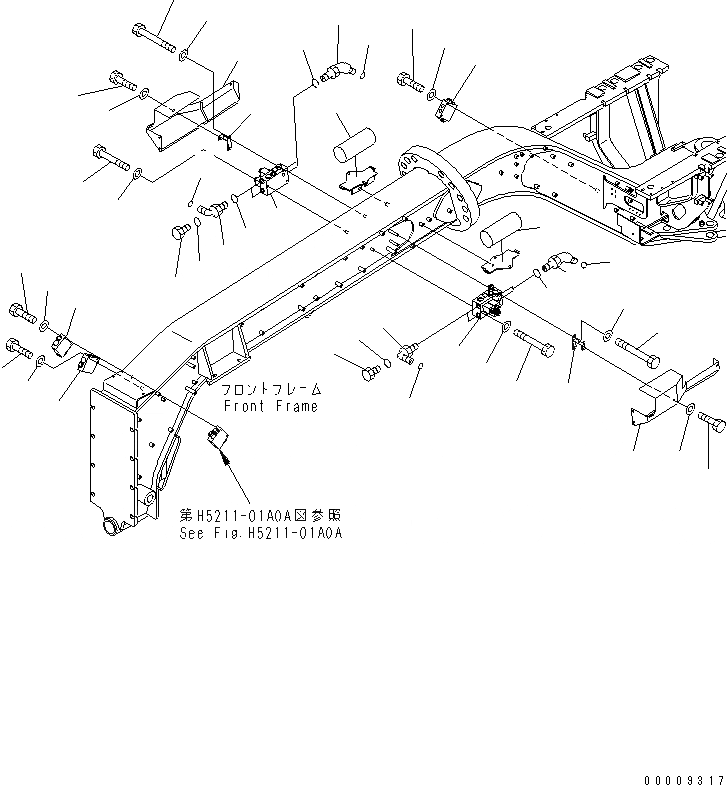 フロントフレーム
Front Frame

第H5211-01A0A図参照
See Fig.H5211-01A0A

00009317