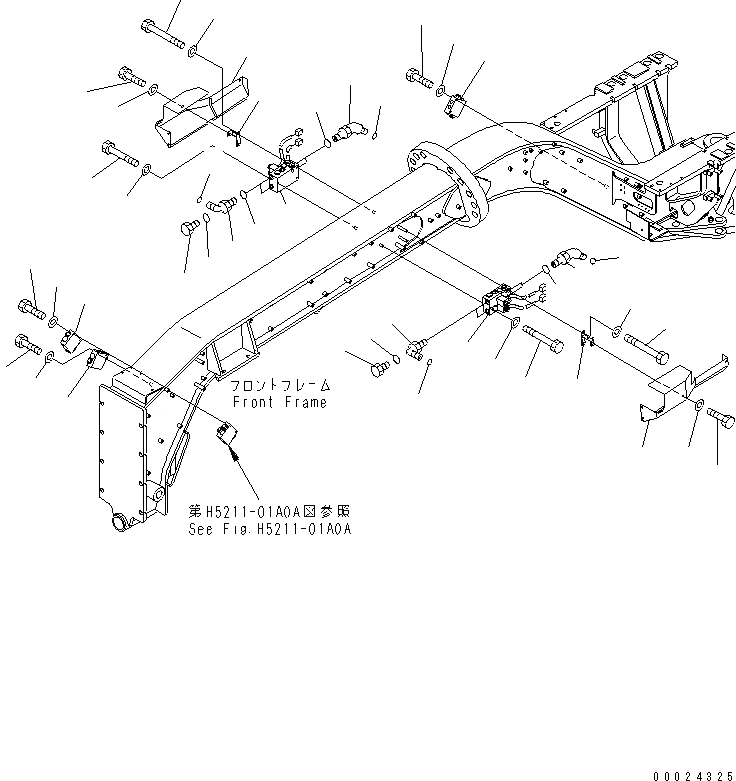 フロントフレーム
Front Frame

第H5211-01A0A図参照
See Fig.H5211-01A0A

00024325