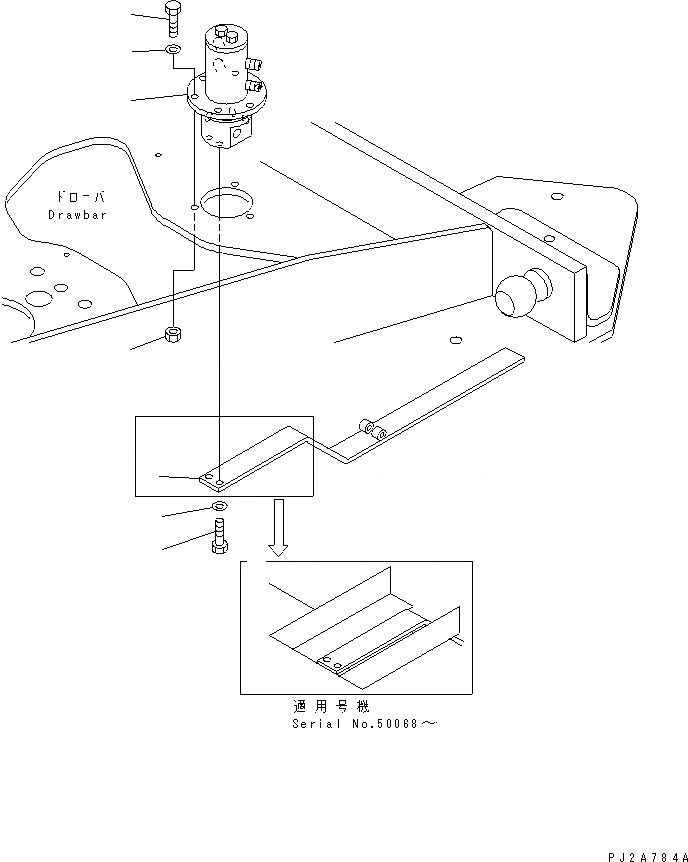 ドローバ
Drawbar

適用号機
Serial No.50068～

PJ2A784A