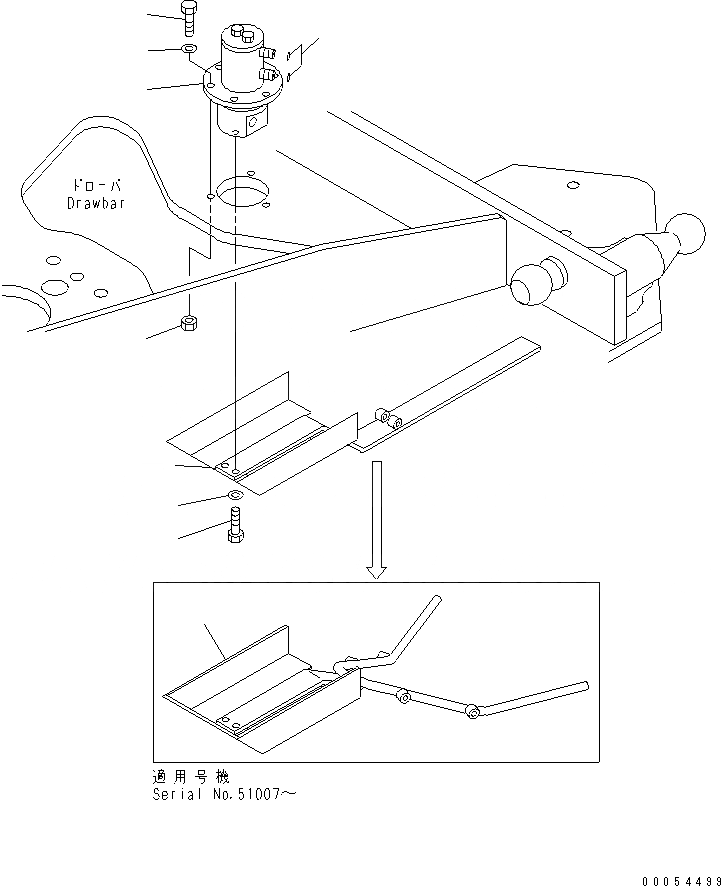 ドローバ
Drawbar

適用号機
Serial No.51007～

00054499