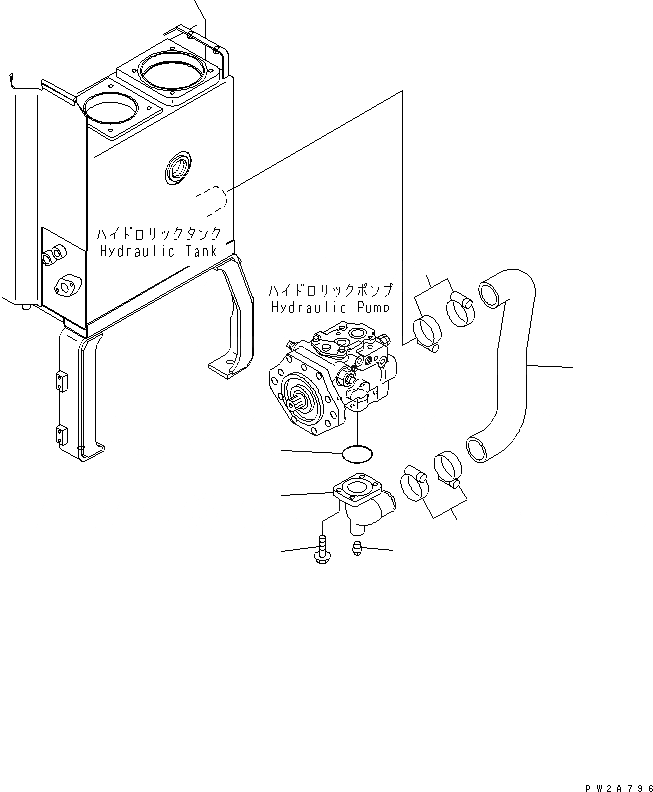 ハイドロリックタンク
Hydraulic Tank

ハイドロリックポンプ
Hydraulic Pump

PW2A796