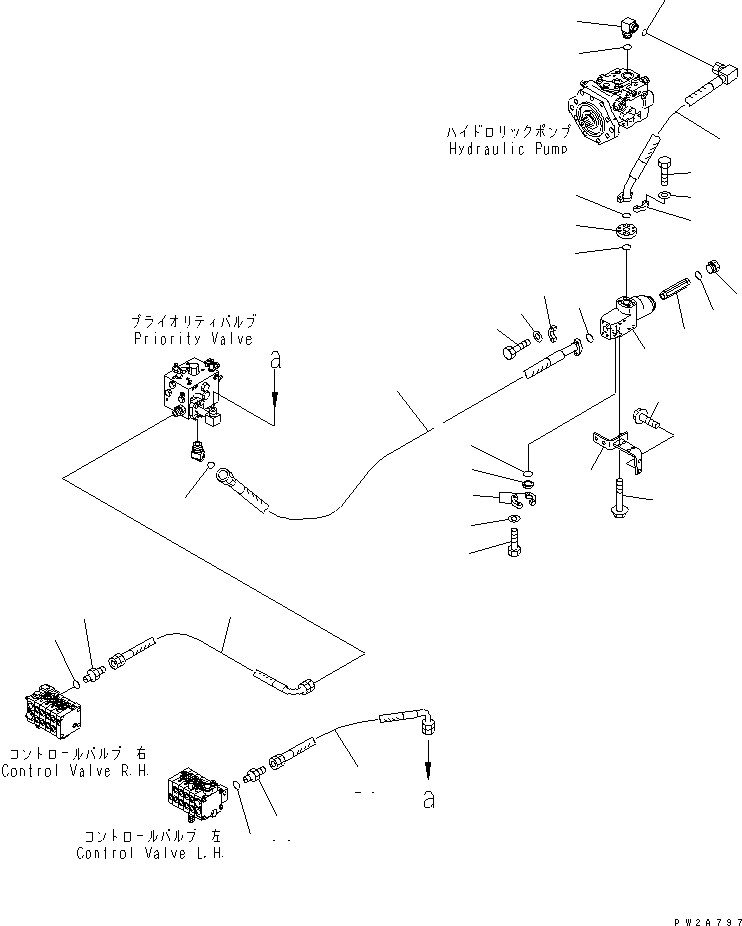 ハイドロリックポンプ
Hydraulic Pump

プライオリティバルブ
Priority Valve

a

コントロールバルブ 右
Control Valve R.H.

コントロールバルブ 左
Control Valve L.H.

a

PW2A797