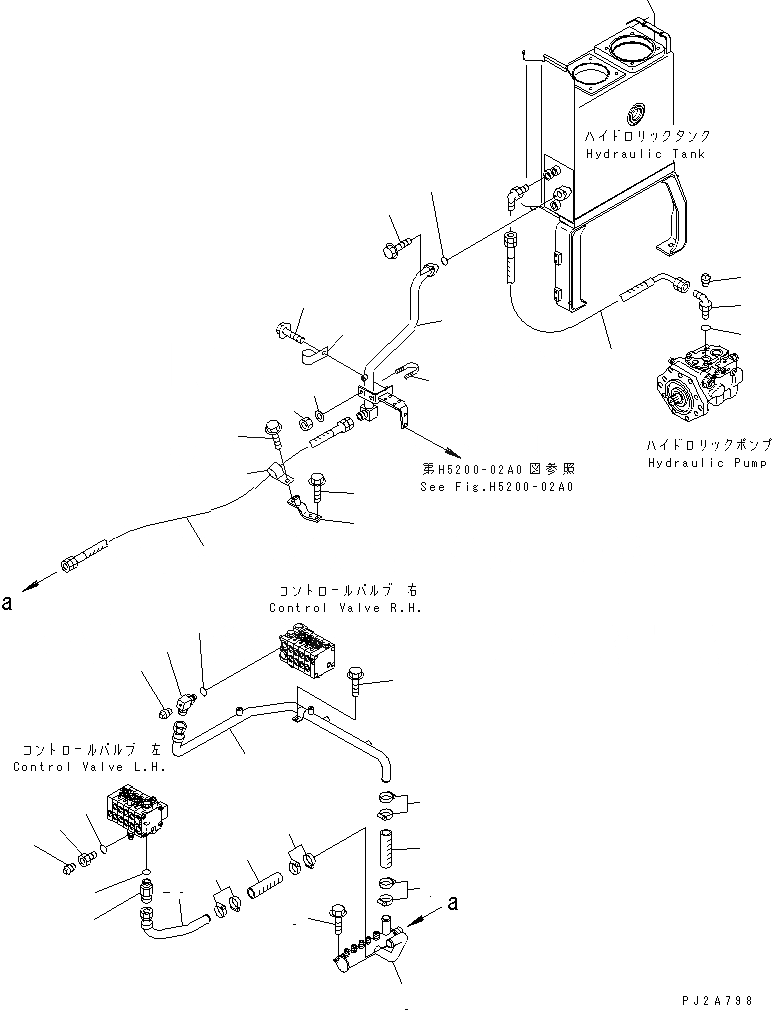 ハイドロリックタンク
Hydraulic Tank

ハイドロリックポンプ
Hydraulic Pump

第H5200-02A0図参照
See Fig.H5200-02A0

a

コントロールバルブ 右
Control Valve R.H.

コントロールバルブ 左
Control Valve L.H.

a

PJ2A798