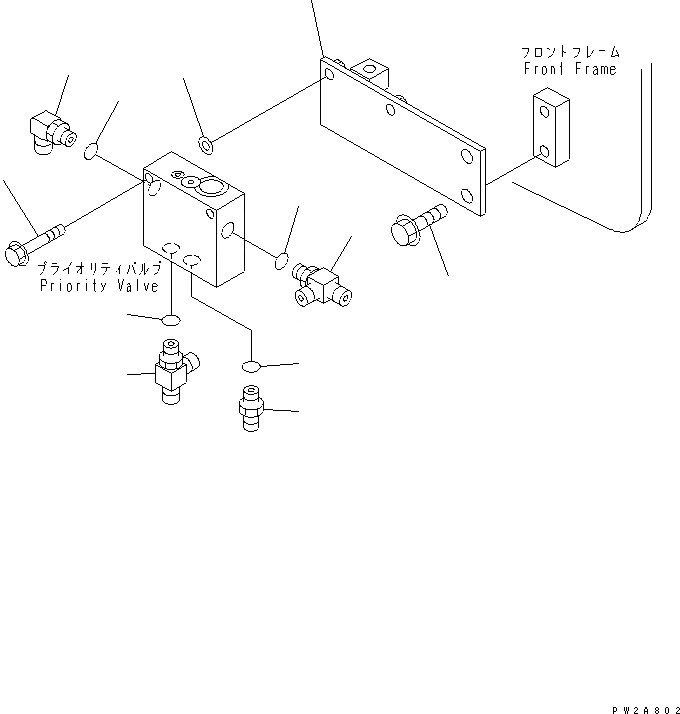 フロントフレーム
Front Frame

プライオリティバルブ
Priority Valve

PW2A802