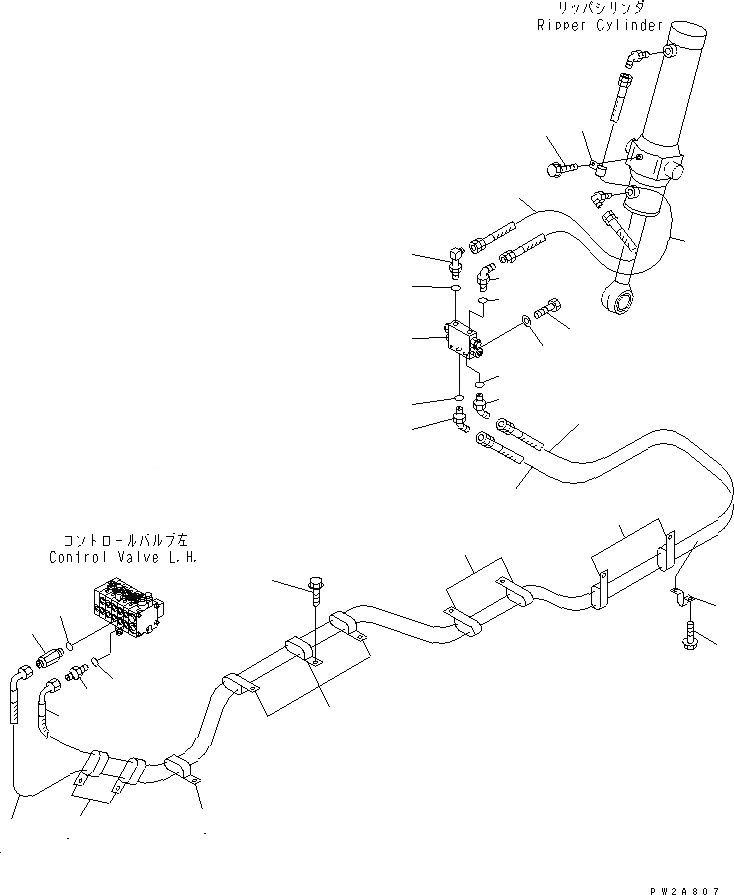 リッパシリンダ
Ripper Cylinder

コントロールバルブ左
Control Valve L.H.

PW2A807