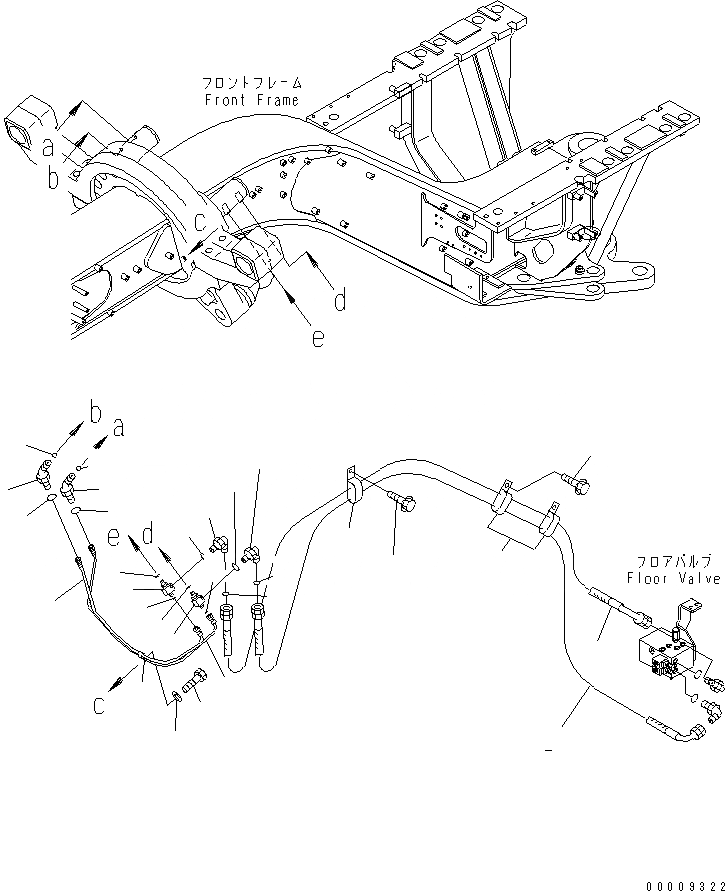 フロントフレーム
Front Frame
a
b
c
d
e

b
a
e
d
c

フロアバルブ
Floor Valve

00009322