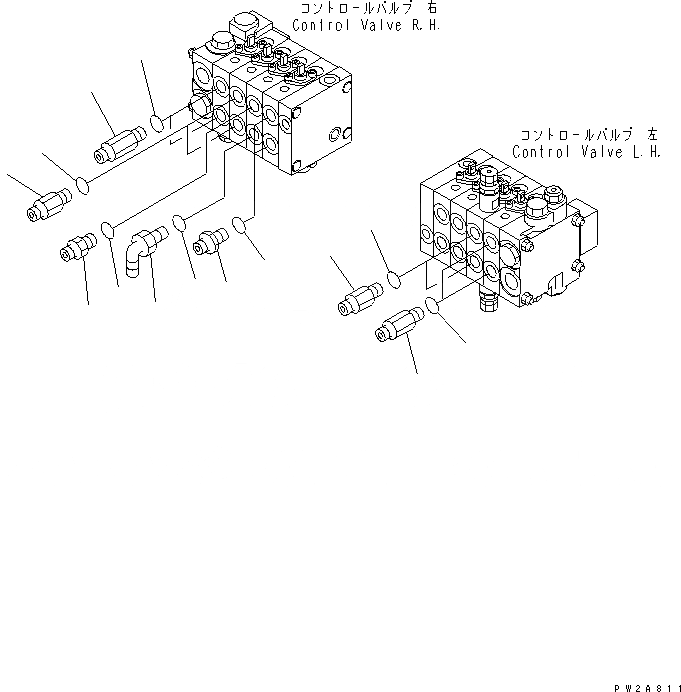 コントロールバルブ 右
Control Valve R.H.

コントロールバルブ 左
Control Valve L.H.

PW2A811