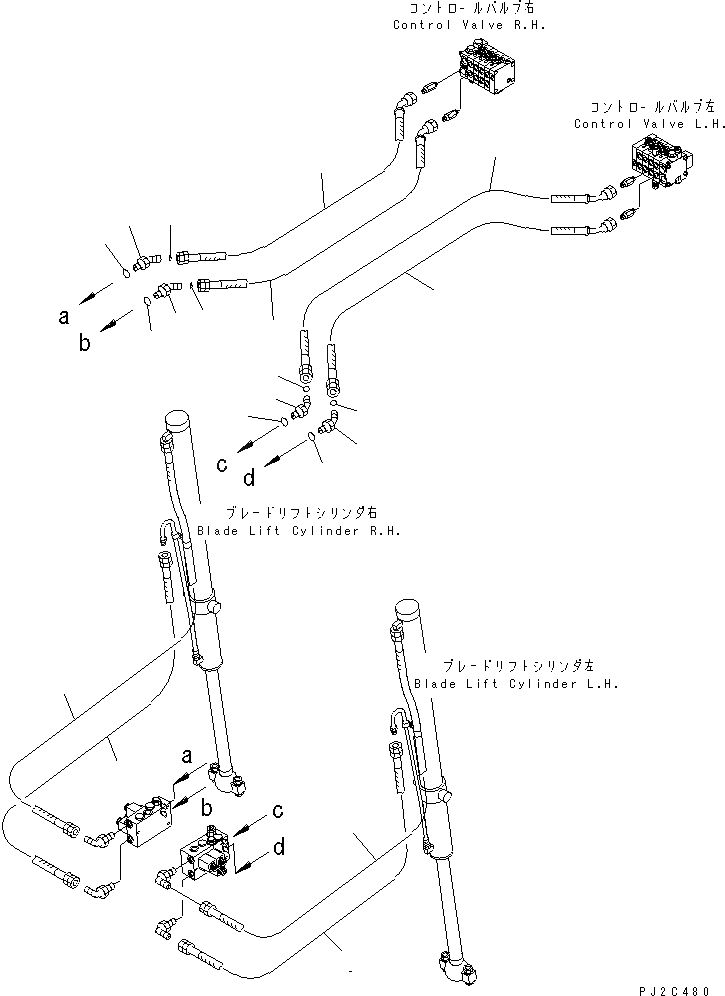 コントロールバルブ右
Control Valve R.H.

コントロールバルブ左
Control Valve L.H.

a
b

c
d

ブレードリフトシリンダ右
Blade Lift Cylinder R.H.

ブレードリフトシリンダ左
Blade Lift Cylinder L.H.

a
b
c
d

PJ2C480