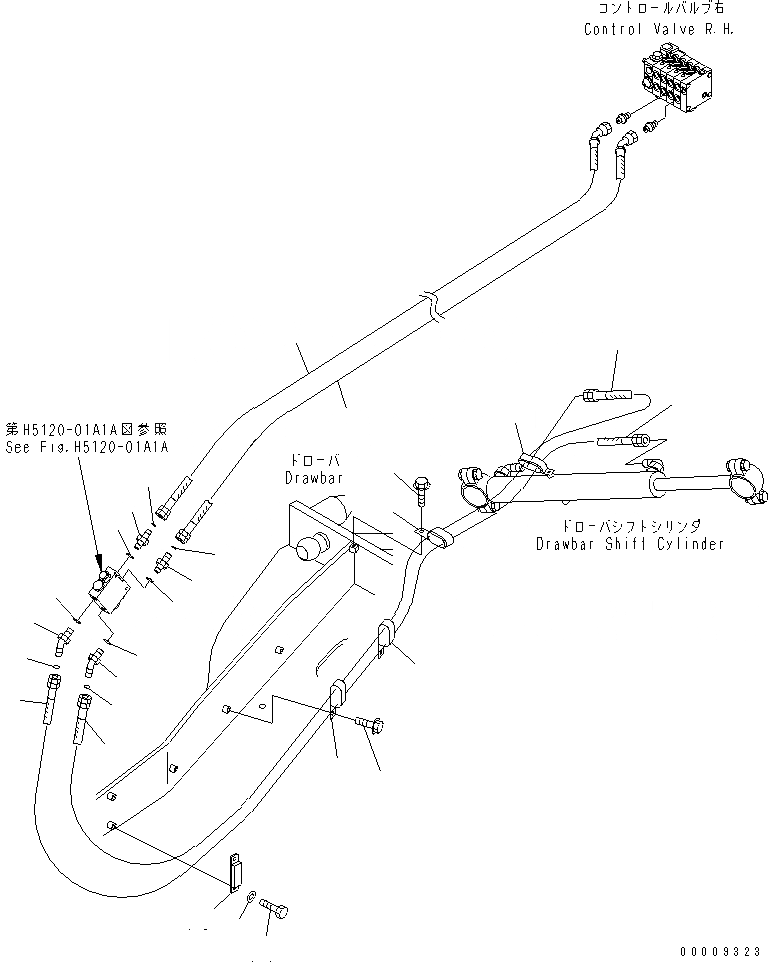 コントロールバルブ右
Control Valve R.H.

第H5120-01A1A図参照
See Fig.H5120-01A1A

ドローバ
Drawbar

ドローバシフトシリンダ
Drawbar Shift Cylinder

00009323