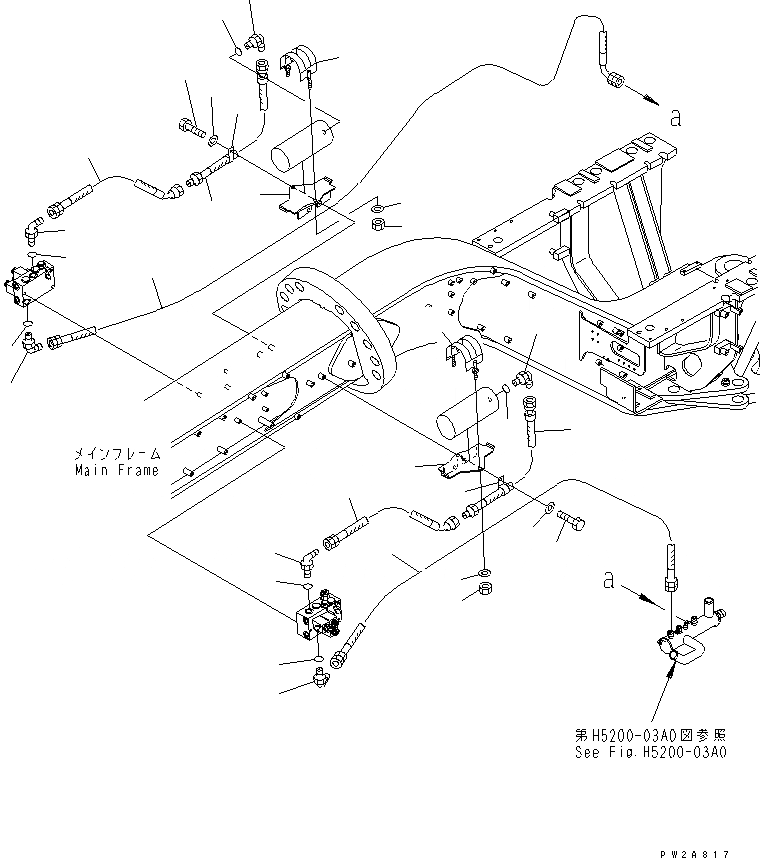 a

メインフレーム
Main Frame

a

第H5200-03A0図参照
See Fig. H5200-03A0

PW2A817