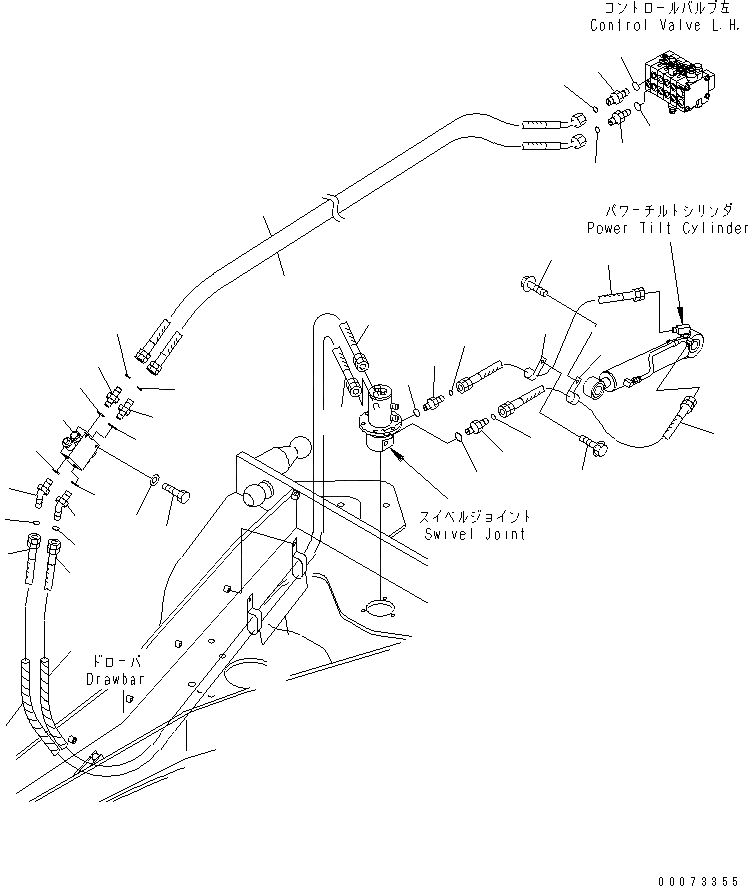 コントロールバルブ左
Control Valve L.H.

パワーチルトシリンダ
Power Tilt Cylinder

スイベルジョイント
Swivel Joint

ドローバ
Drawbar

00073355