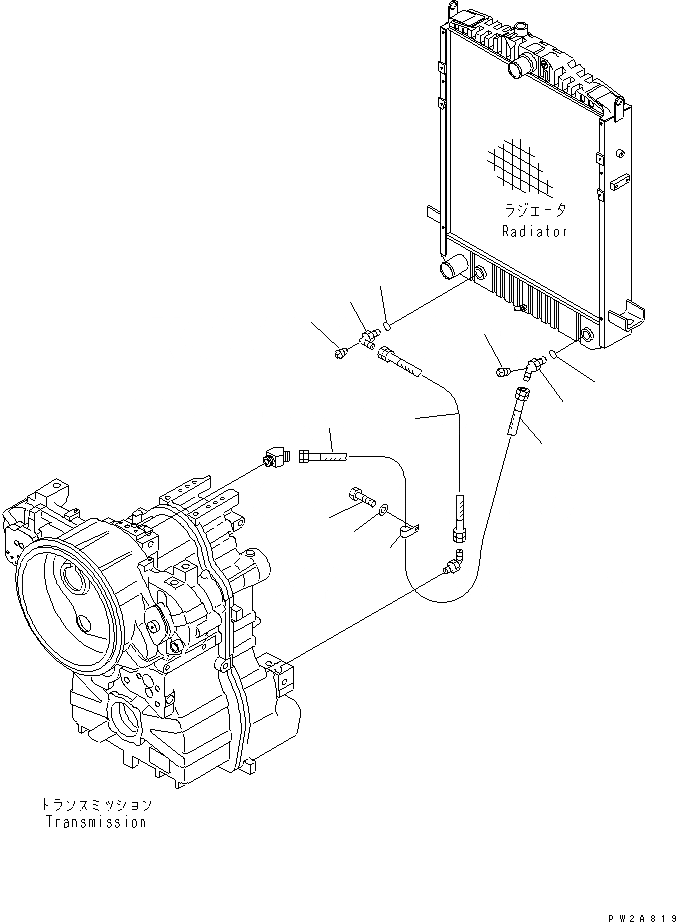 ラジエータ
Radiator

トランスミッション
Transmission

PW2A819