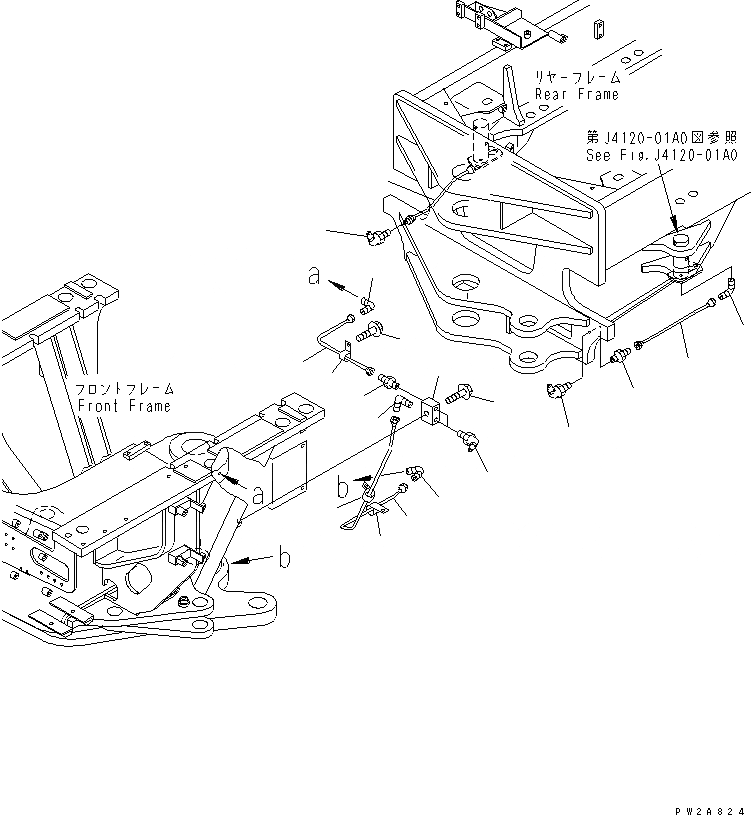 リヤーフレーム
Rear Frame

第J4120-01A0図参照
See Fig.J4120-01A0

a

フロントフレーム
Front Frame

a

b

b

PW2A824