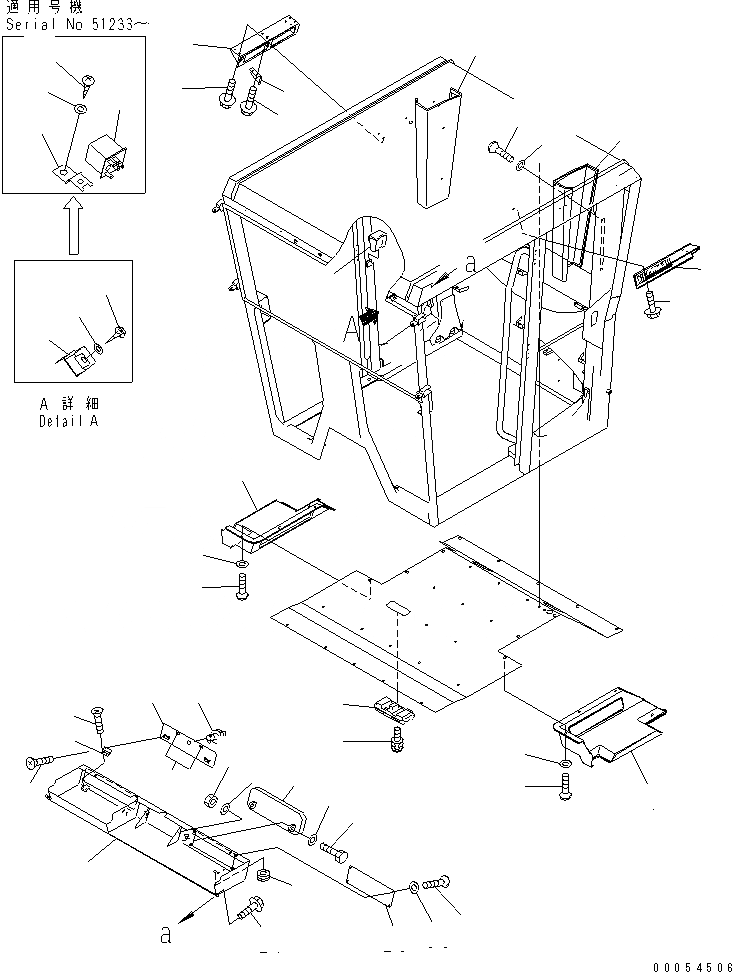 適用号機
Serial No 51233~

A 詳細
Detail A

a

A

a

00054506