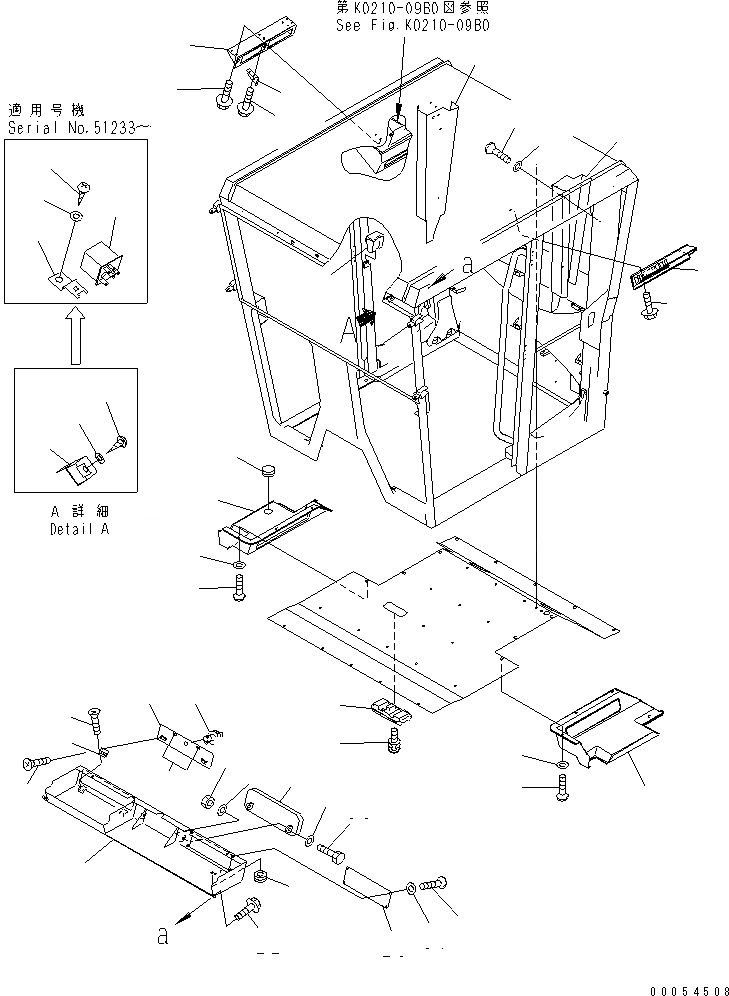 第K0210-09B0図参照
See Fig.K0210-09B0

適用号機
Serial No.51233~

a

A

A 詳細
Detail A

a

00054508