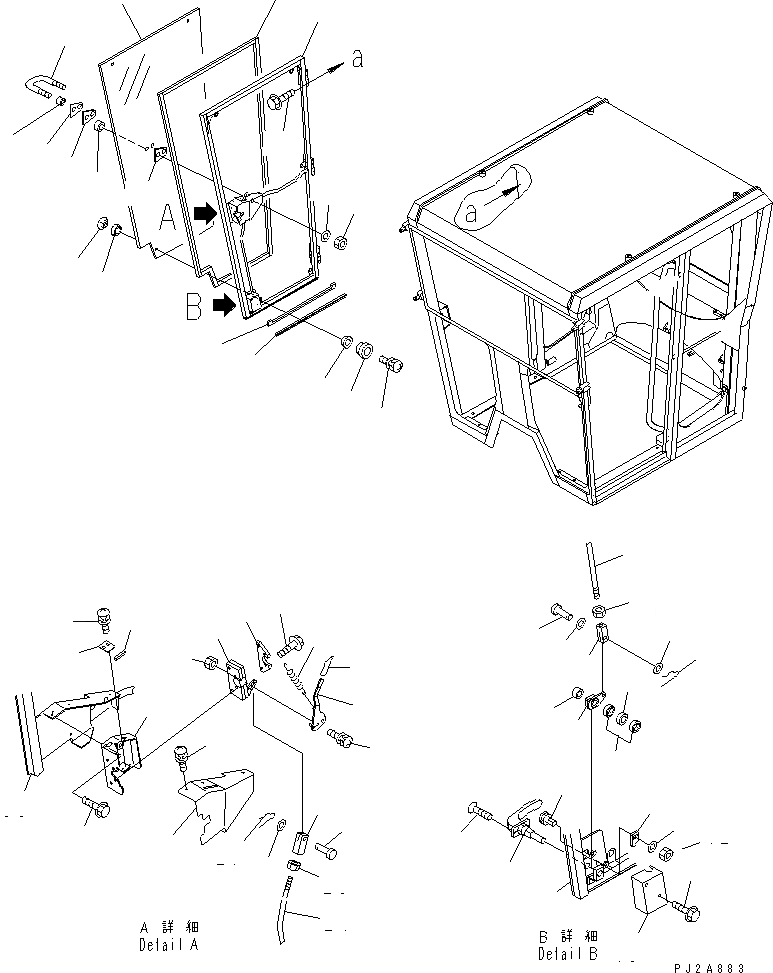 a

A

B

a

A 詳細
Detail A

B 詳細
Detail B

PJ2A883