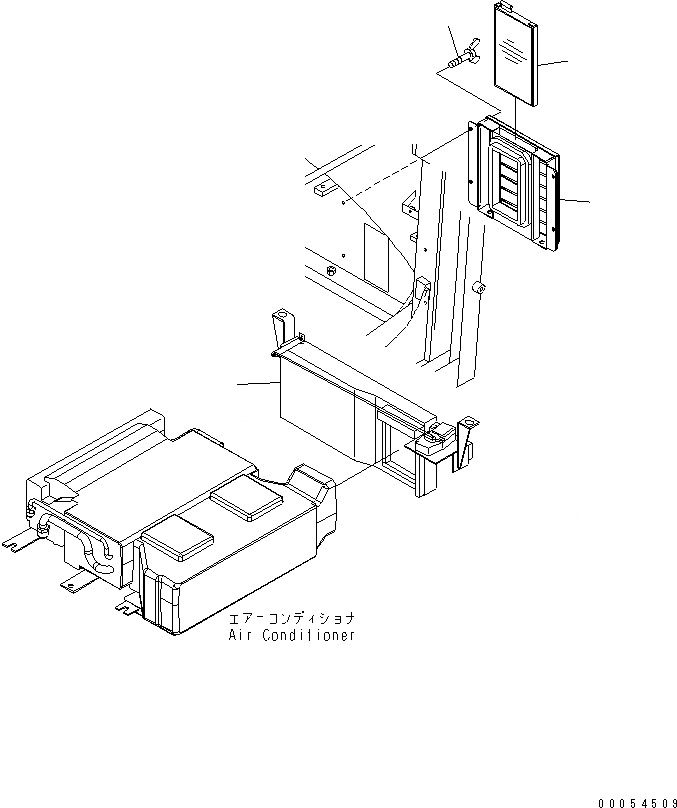 エアーコンディショナ
Air Conditioner

00054509