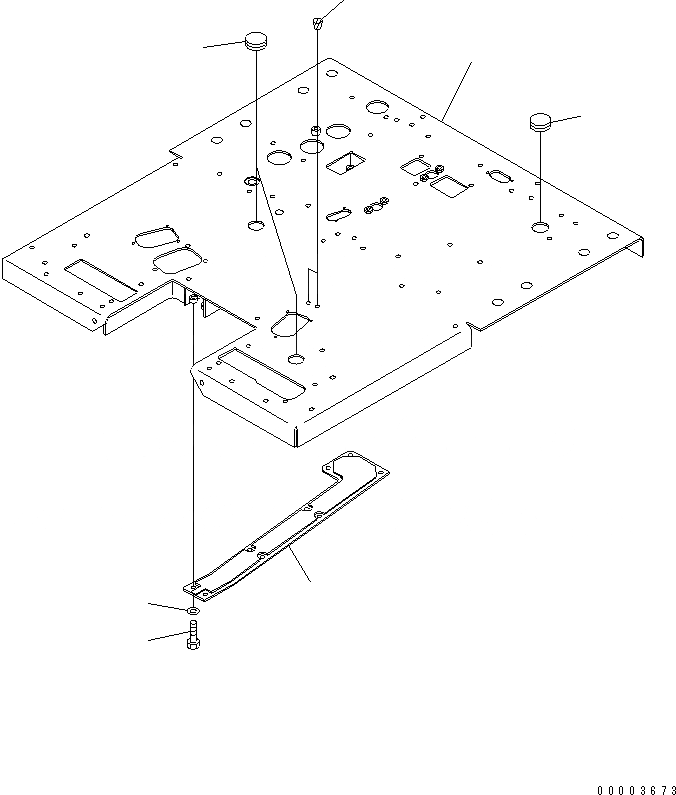 00003673