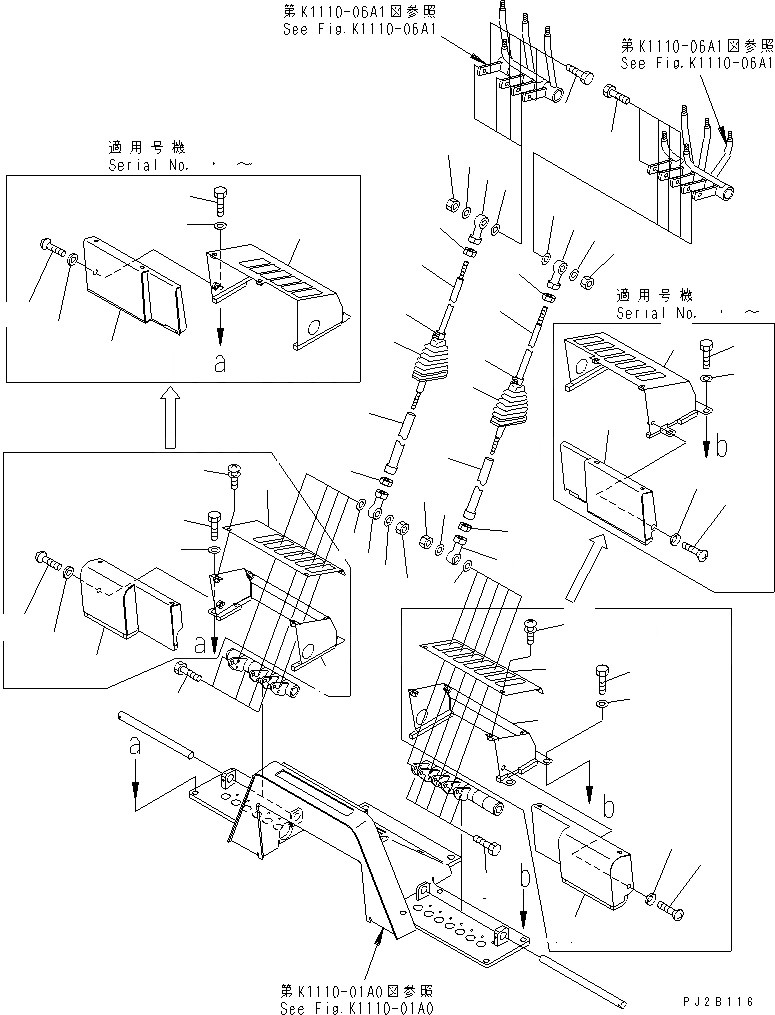 第K1110-06A1図参照
See Fig.K1110-06A1

第K1110-06A1図参照
See Fig.K1110-06A1

適用号機
Serial No. ・ ~

a

適用号機
Serial No. ・ ~

b

a

a

b

b

第K1110-01A0図参照
See Fig.K1110-01A0

PJ2B116