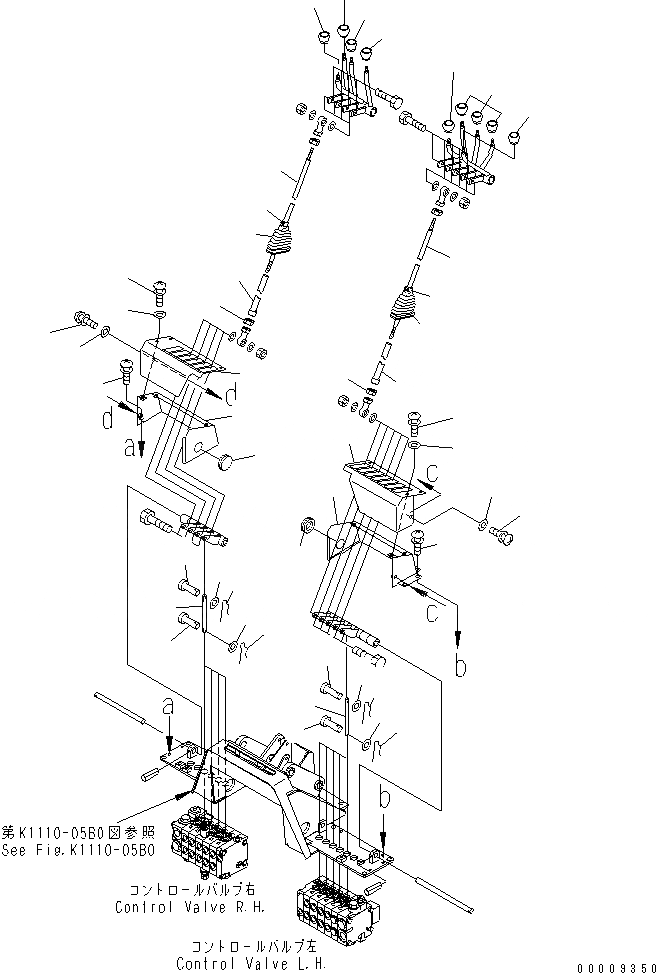 d
d
a
c
c
b
a
b
第K1110-05B0図参照
See Fig.K1110-05B0
コントロールバルブ右
Control Valve R.H.
コントロールバルブ左
Control Valve L.H.
00009350