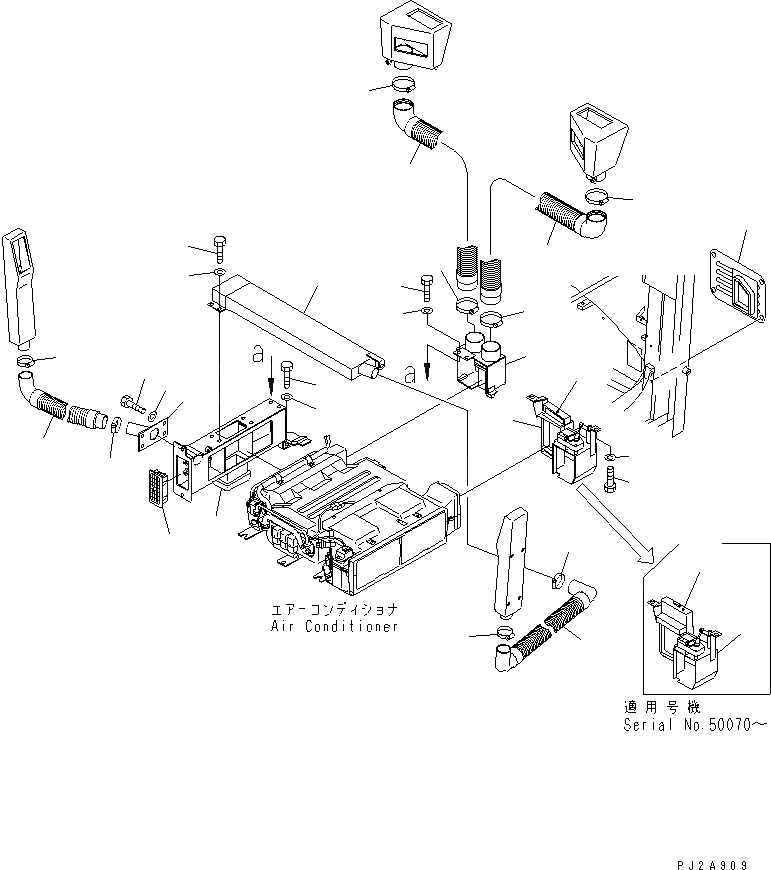 a

a

エアーコンディショナ
Air Conditioner

適用号機
Serial No.50070～

PJ2A909