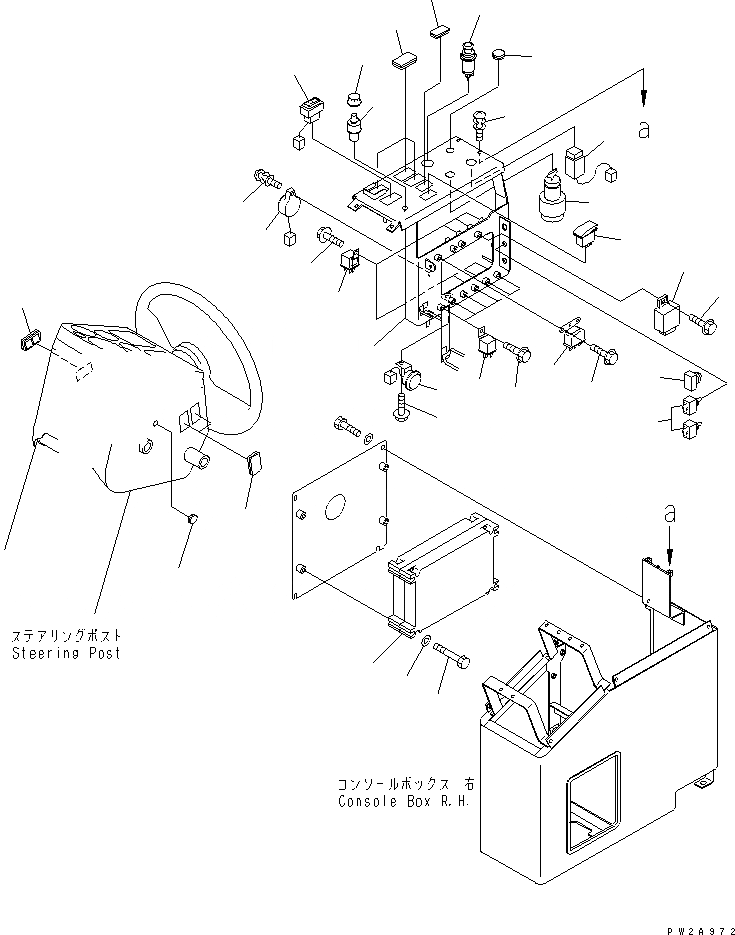 a

ステアリングポスト
Steering Post

a

コンソールボックス 右
Console Box R.H.

PW2A972