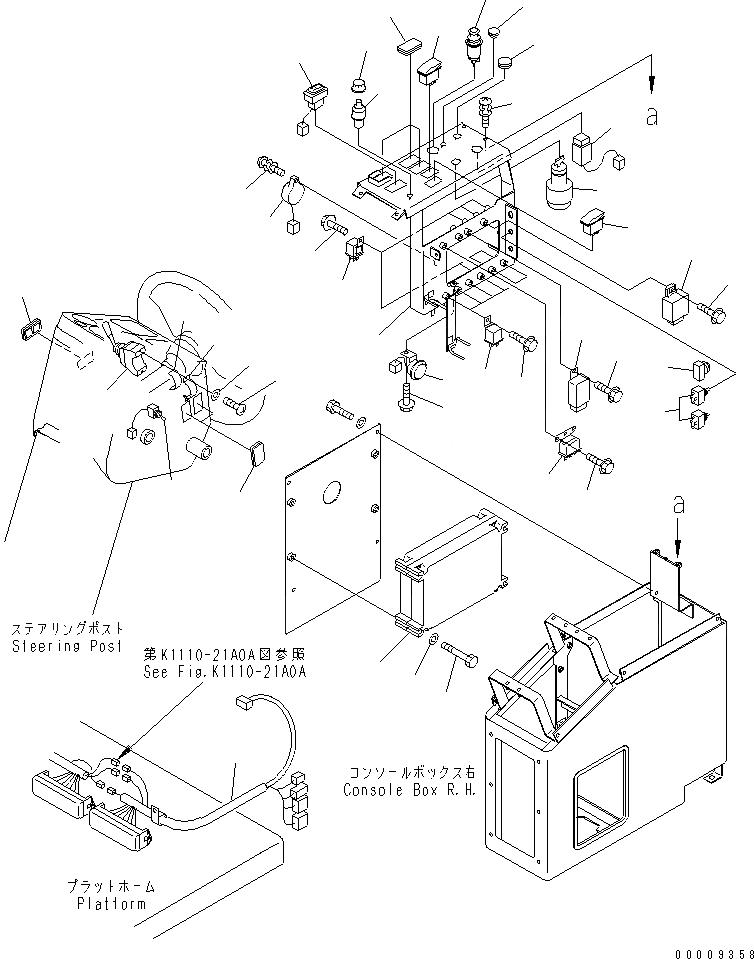 a

a

ステアリングポスト
Steering Post

第K1110-21A0A図参照
See Fig.K1110-21A0A

コンソールボックス右
Console Box R.H.

プラットホーム
Platform

00009358