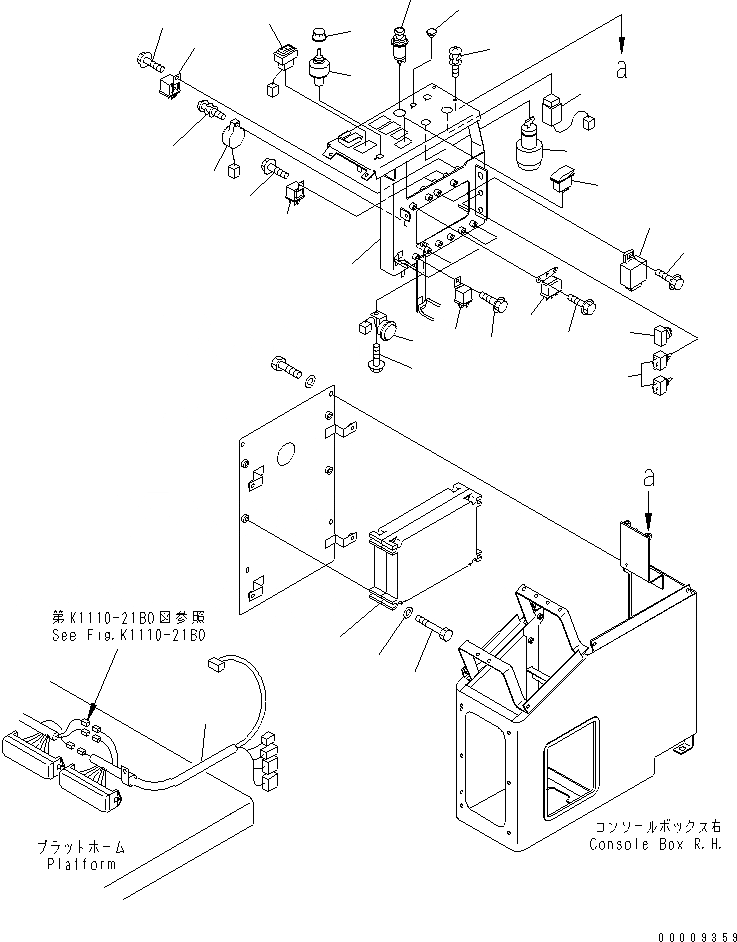 a

a

第K1110-21B0図参照
See Fig.K1110-21B0

プラットホーム
Platform

コンソールボックス右
Console Box R.H.

00009359