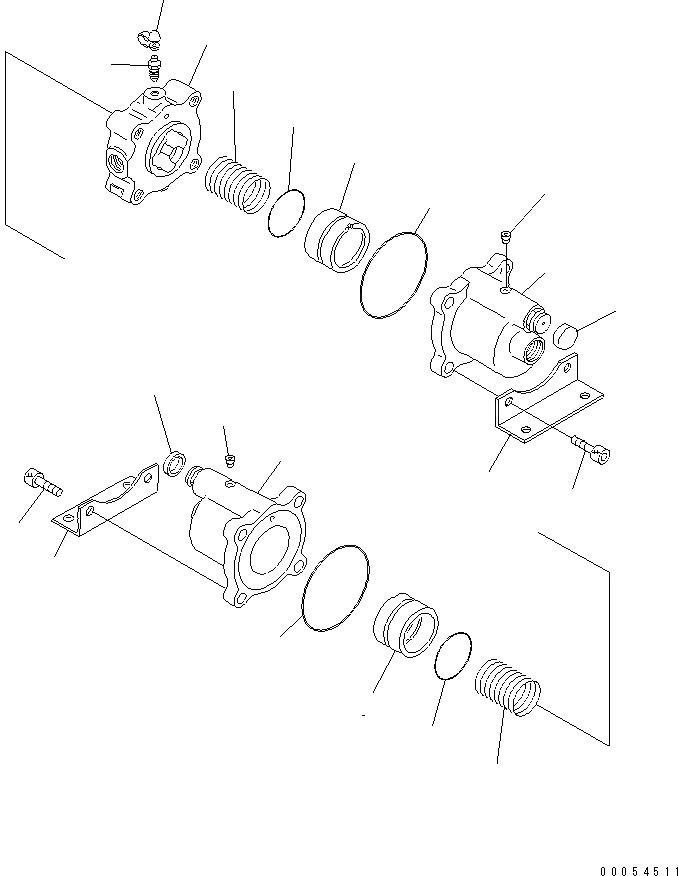 00054511